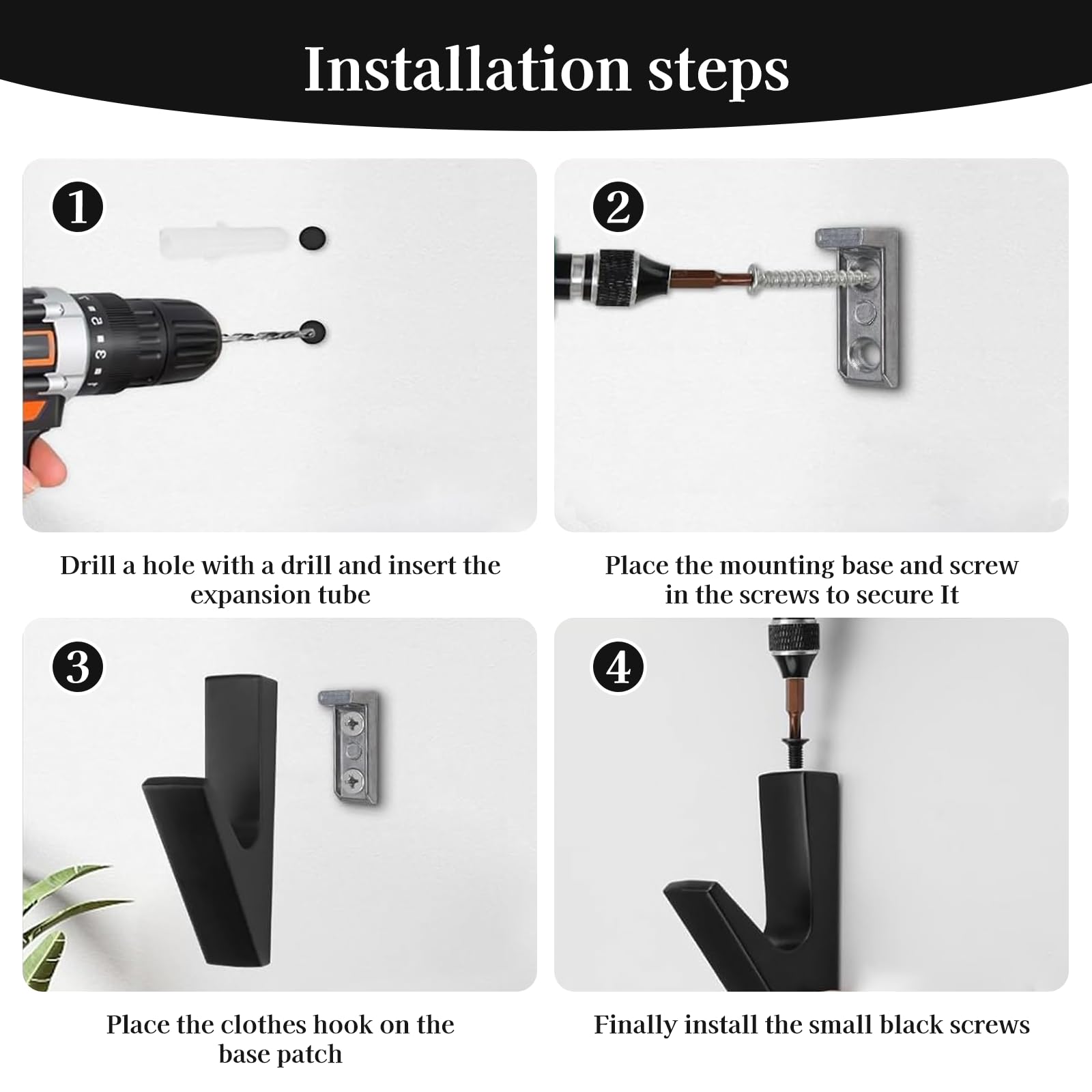 Installation steps

1

Drill a hole with a drill and insert the expansion tube

2

Place the mounting base and screw in the screws to secure It

3

Place the clothes hook on the base patch

4

Finally install the small black screws