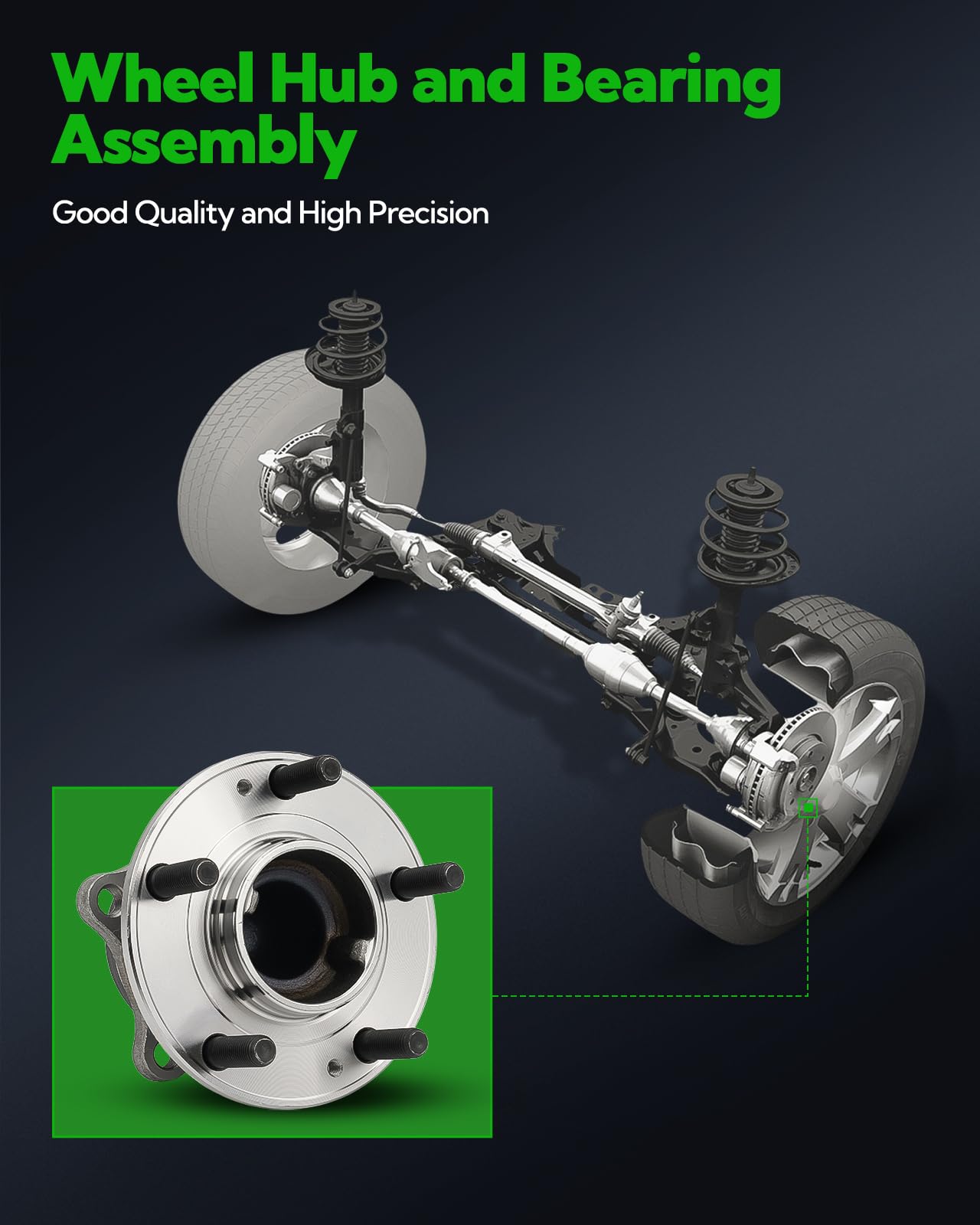 Wheel Hub and Bearing Assembly

Good Quality and High Precision