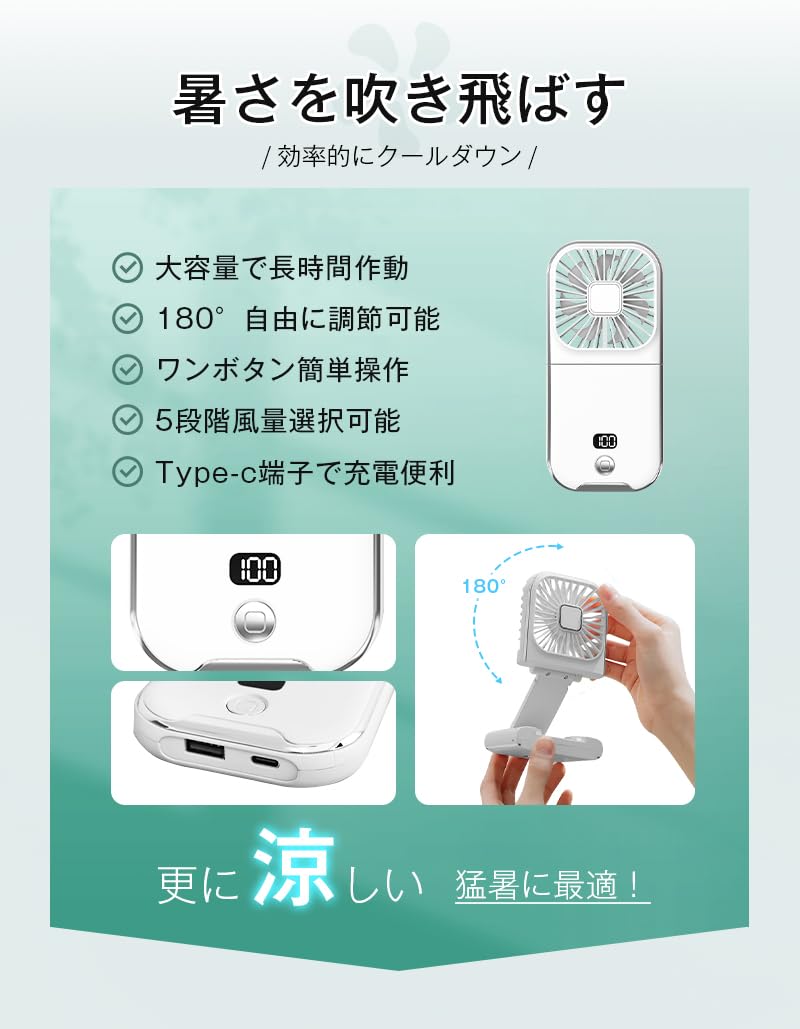 暑さを吹き飛ばす

/ 効率的にクールダウン /

大容量で長時間作動

180° 自由に調節可能

ワンボタン簡単操作

5段階風量選択可能

Type-c端子で充電便利

100

100

180°

更に涼しい 猛暑に最適！