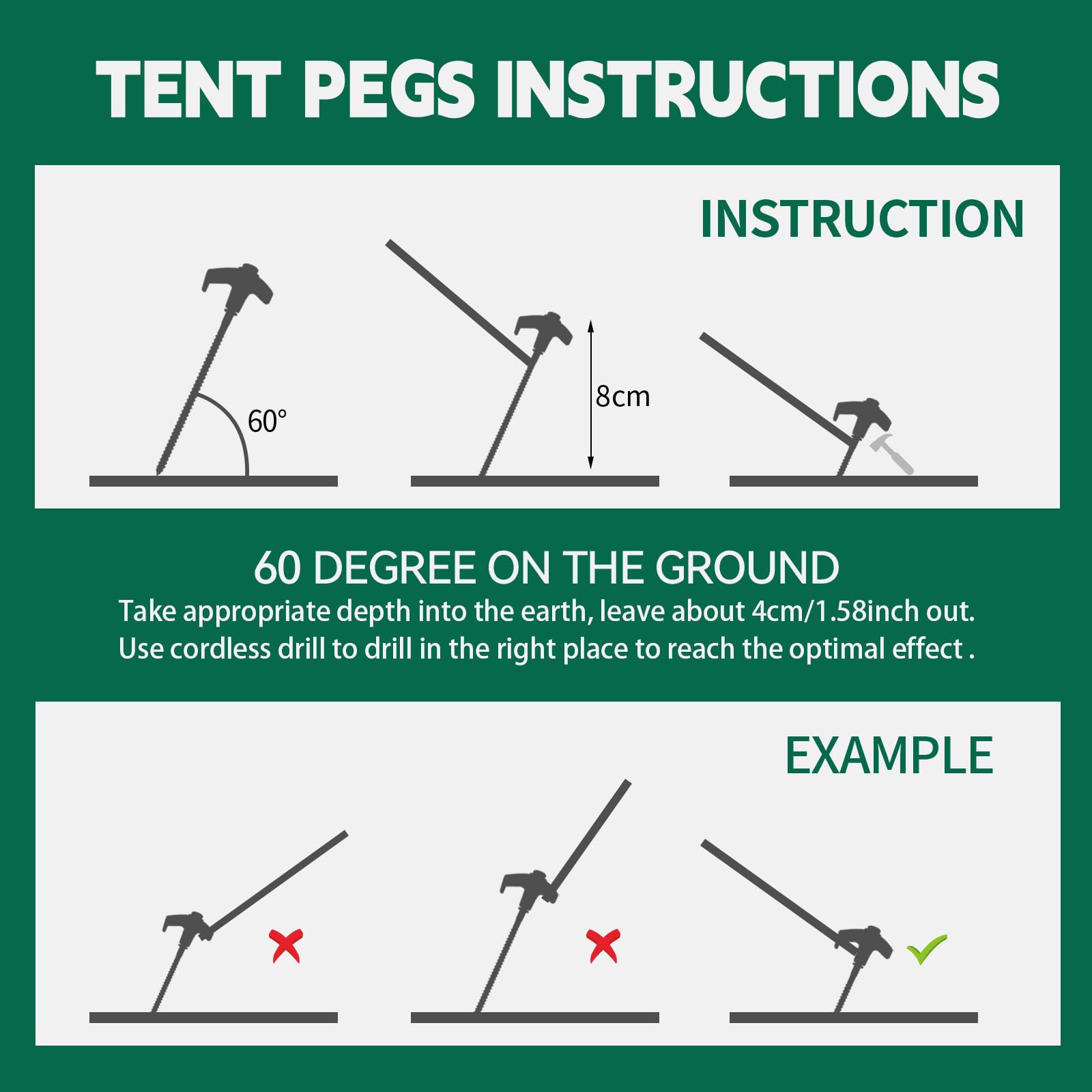 TENT PEGS INSTRUCTIONS

INSTRUCTION

60°

8cm

60 DEGREE ON THE GROUND

Take appropriate depth into the earth, leave about 4cm/1.58inch out. Use cordless drill to drill in the right place to reach the optimal effect .

EXAMPLE