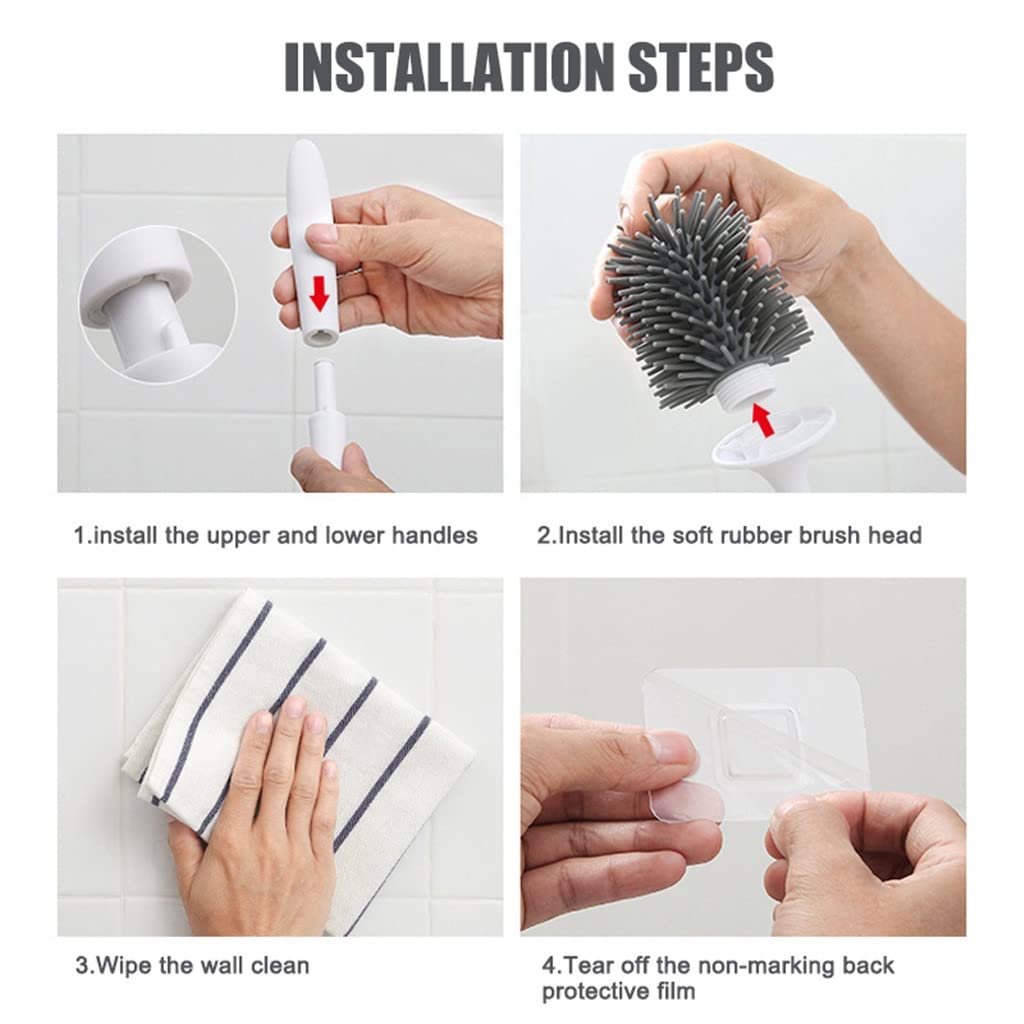 INSTALLATION STEPS

1.install the upper and lower handles

2.Install the soft rubber brush head

3.Wipe the wall clean

4.Tear off the non-marking back protective film