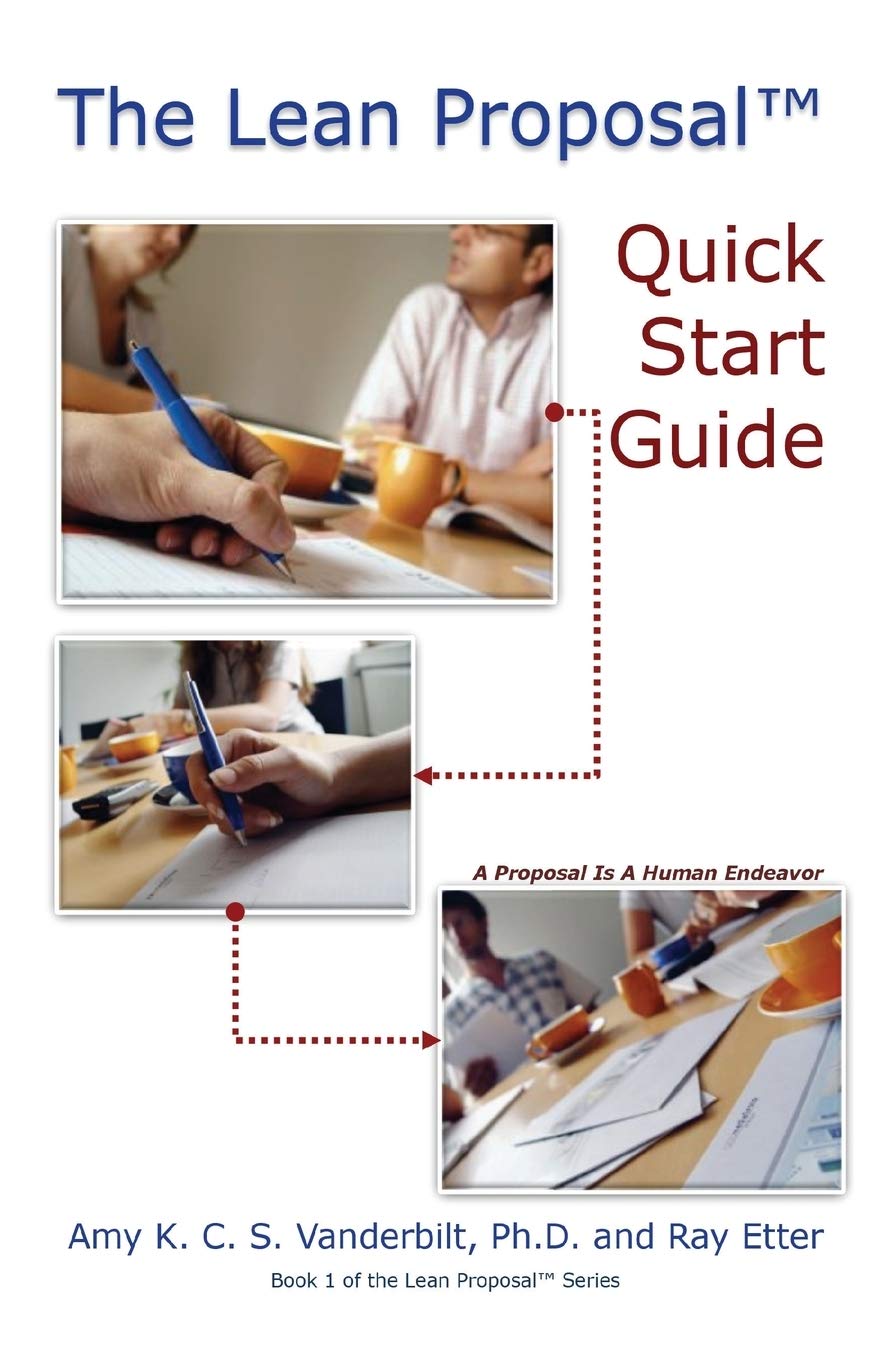 The Lean Proposal™

Quick Start Guide

A Proposal Is A Human Endeavor

Amy K. C. S. Vanderbilt, Ph.D. and Ray Etter

Book 1 of the Lean Proposal™ Series