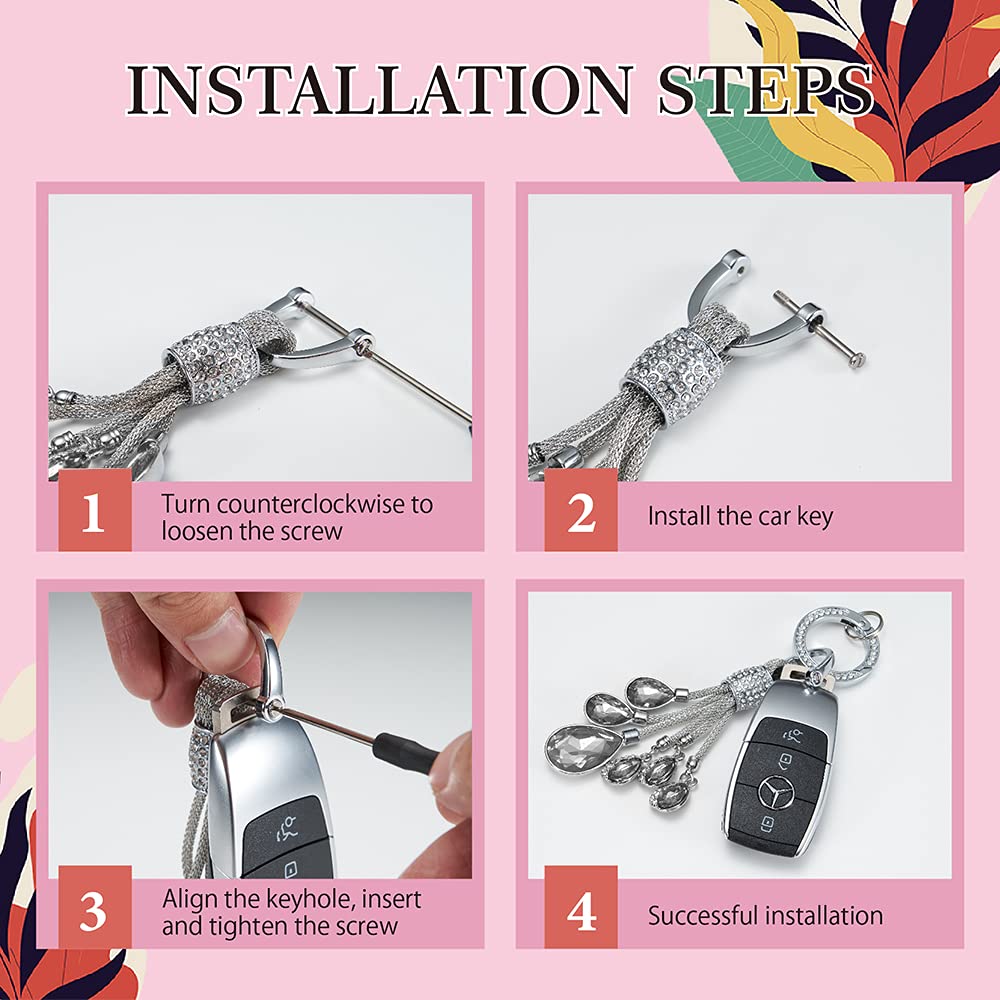 INSTALLATION STEPS

1 Turn counterclockwise to loosen the screw

2 Install the car key

3 Align the keyhole, insert and tighten the screw

4 Successful installation