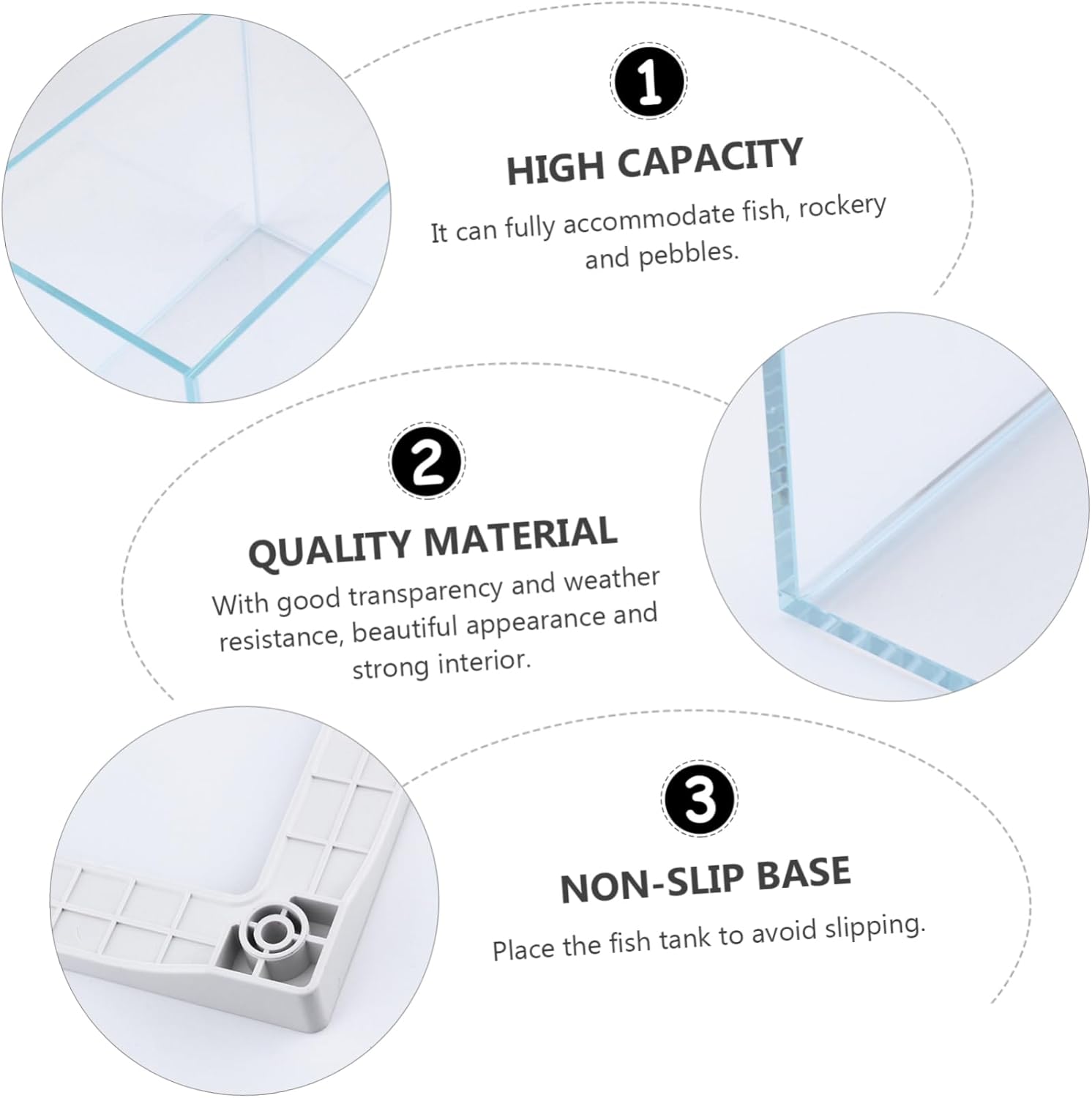 1

HIGH CAPACITY

It can fully accommodate fish, rockery and pebbles.

2

QUALITY MATERIAL

With good transparency and weather resistance, beautiful appearance and strong interior.

3

NON-SLIP BASE

Place the fish tank to avoid slipping.