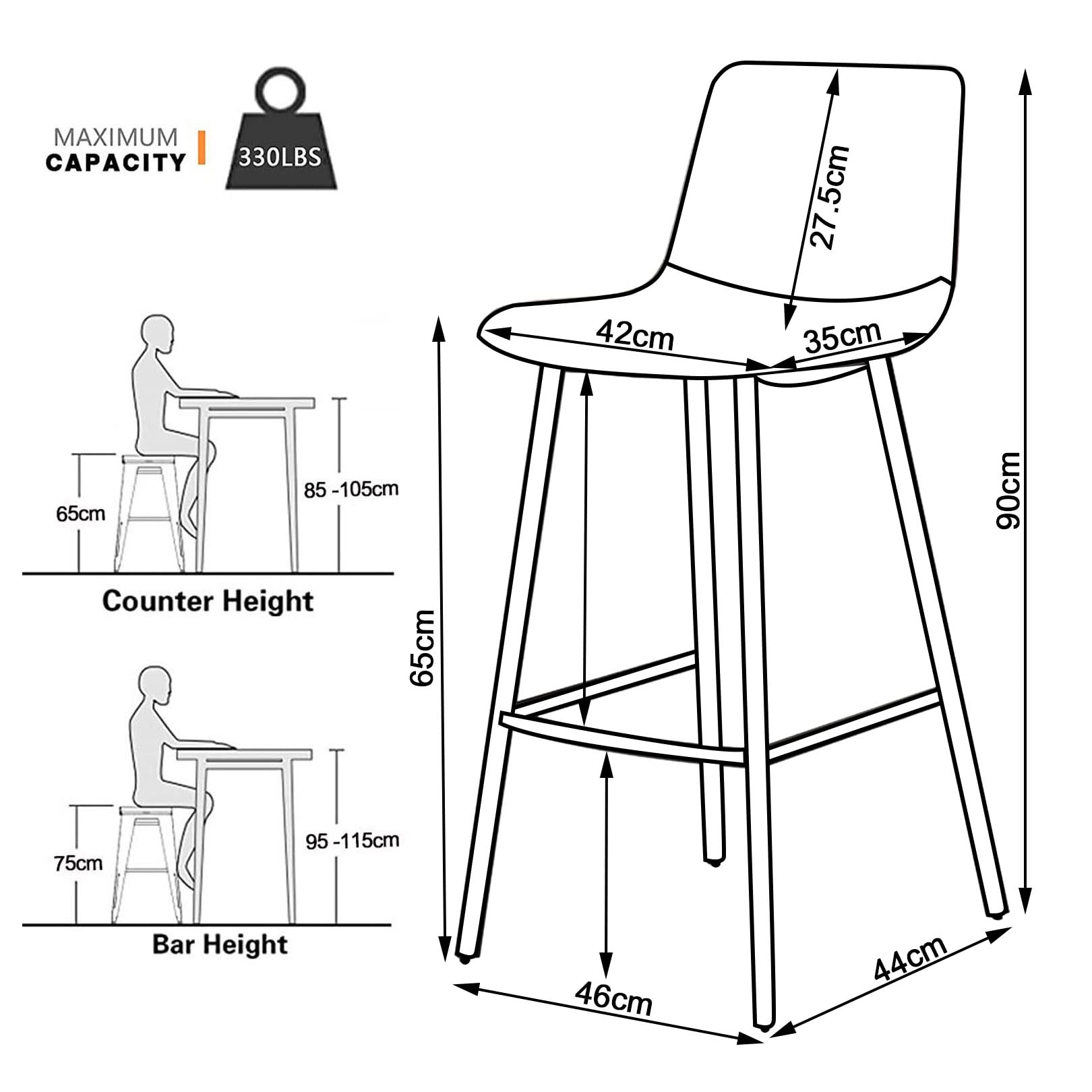 MAXIMUM
CAPACITY

330LBS

65cm

85 -105cm

Counter Height

75cm

95 -115cm

Bar Height

27.5cm

42cm

35cm

90cm

65cm

46cm

44cm