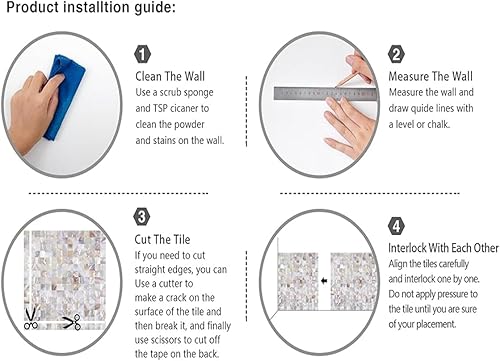 Product installtion guide:

1
Clean The Wall
Use a scrub sponge and TSP cicaner to clean the powder and stains on the wall.

2
Measure The Wall
Measure the wall and draw quide lines with a level or chalk.

3
Cut The Tile
If you need to cut straight edges, you can Use a cutter to make a crack on the surface of the tile and then break it, and finally use scissors to cut off the tape on the back.

4
Interlock With Each Other
Align the tiles carefully and interlock one by one. Do not apply pressure to the tile until you are sure of your placement.