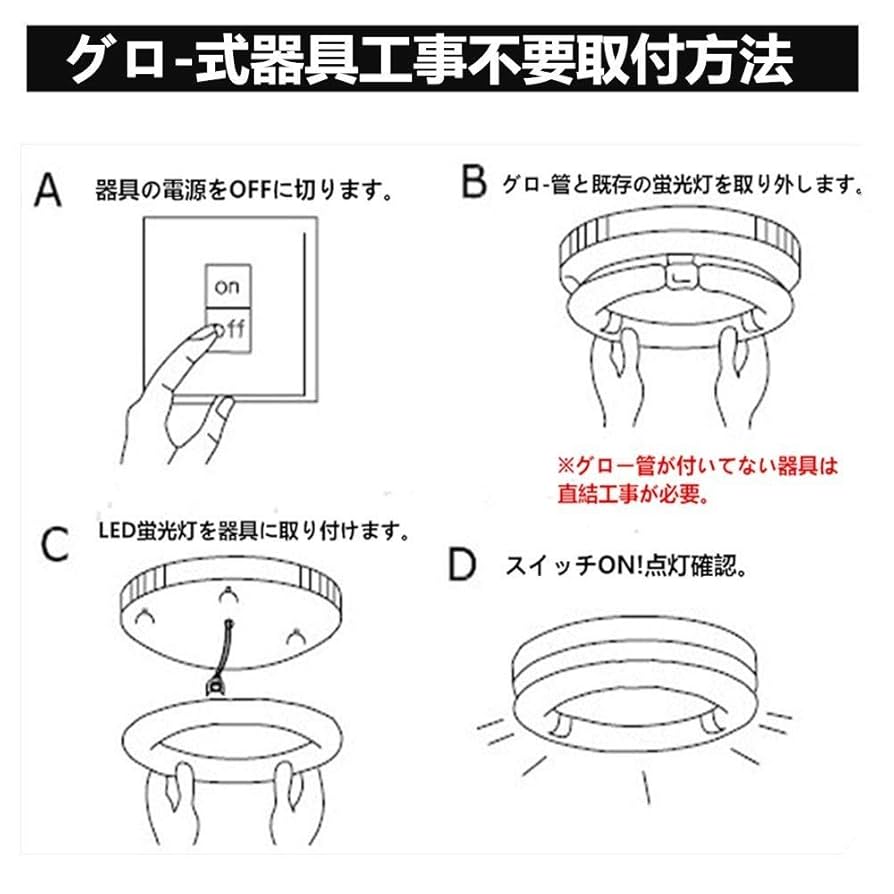 グロ-式器具工事不要取付方法

A 器具の電源をOFFに切ります。

on
off

B グロ-管と既存の蛍光灯を取り外します。

※グロー管が付いてない器具は直結工事が必要。

C LED蛍光灯を器具に取り付けます。

D スイッチON!点灯確認。