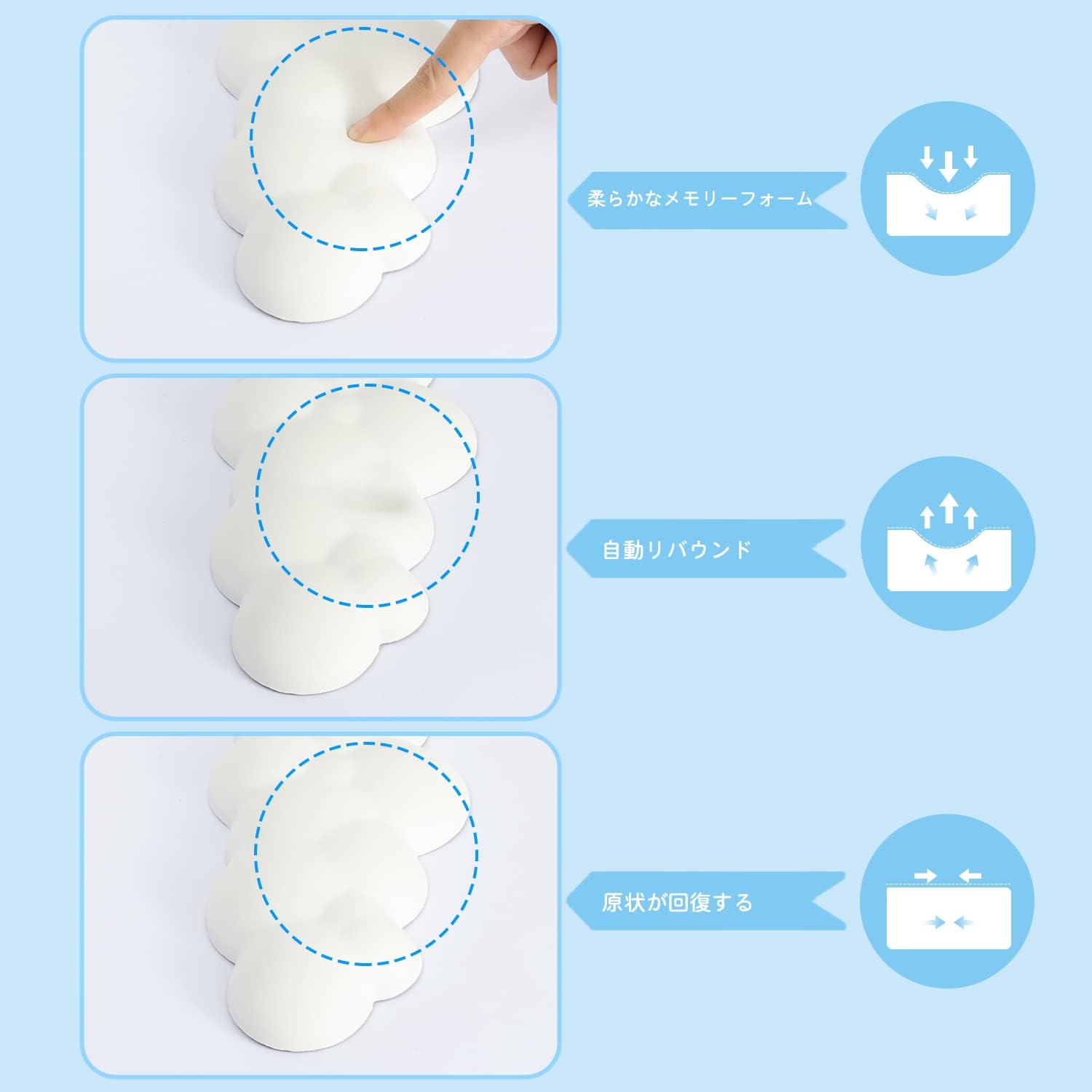 柔らかなメモリーフォーム

自動リバウンド

原状が回復する