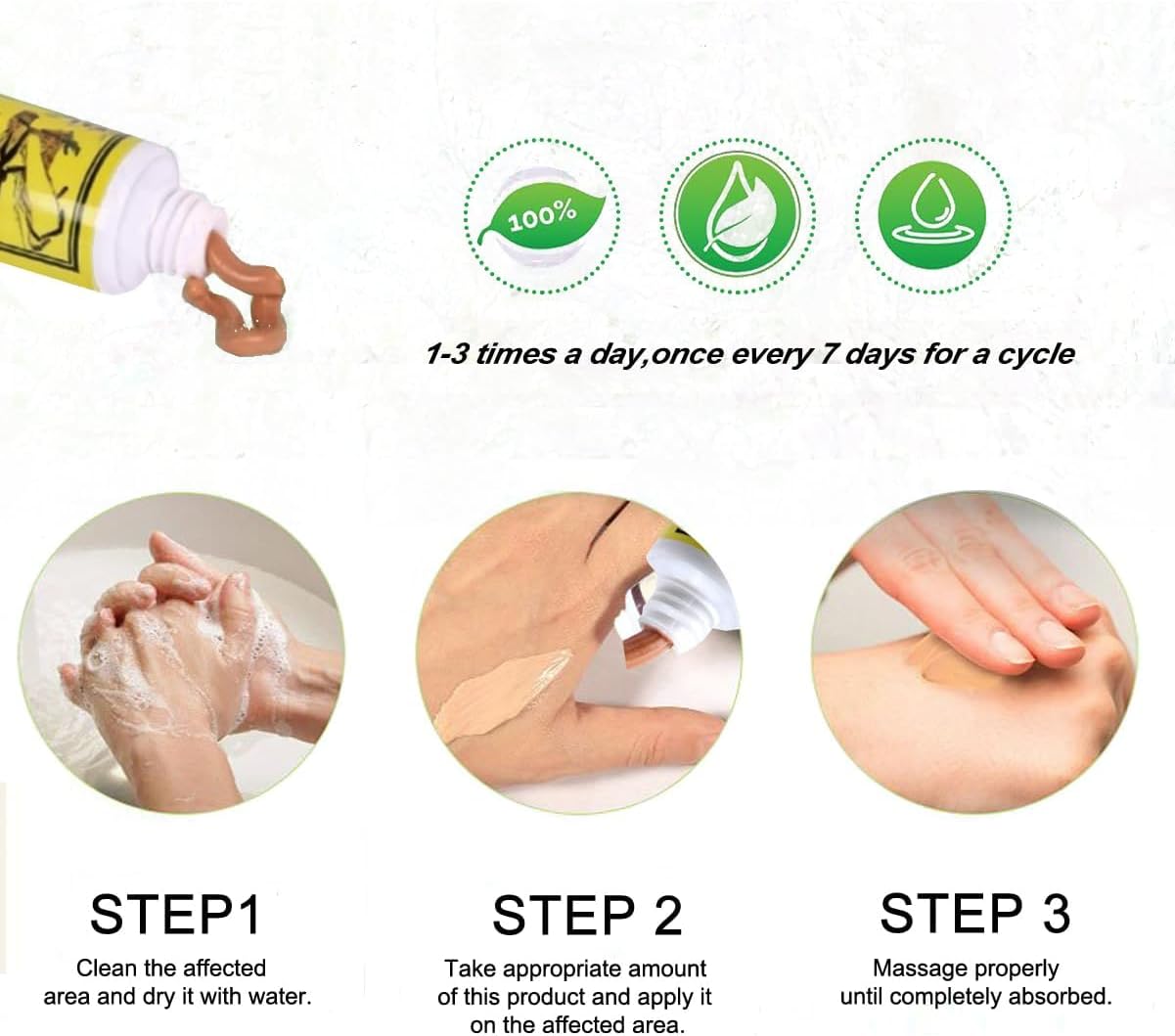 100%

1-3 times a day,once every 7 days for a cycle

STEP1
Clean the affected area and dry it with water.

STEP 2
Take appropriate amount of this product and apply it on the affected area.

STEP 3
Massage properly until completely absorbed.