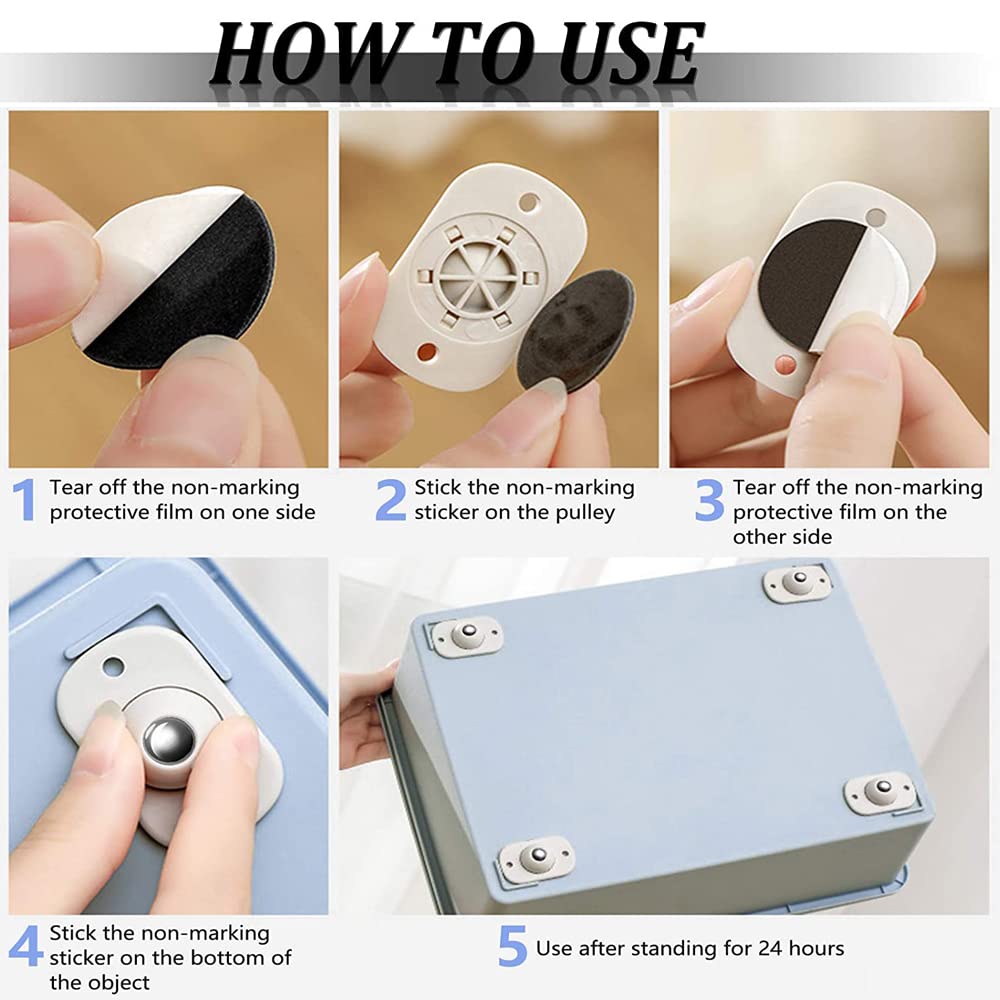 HOW TO USE

1 Tear off the non-marking protective film on one side

2 Stick the non-marking sticker on the pulley

3 Tear off the non-marking protective film on the other side

4 Stick the non-marking sticker on the bottom of the object

5 Use after standing for 24 hours