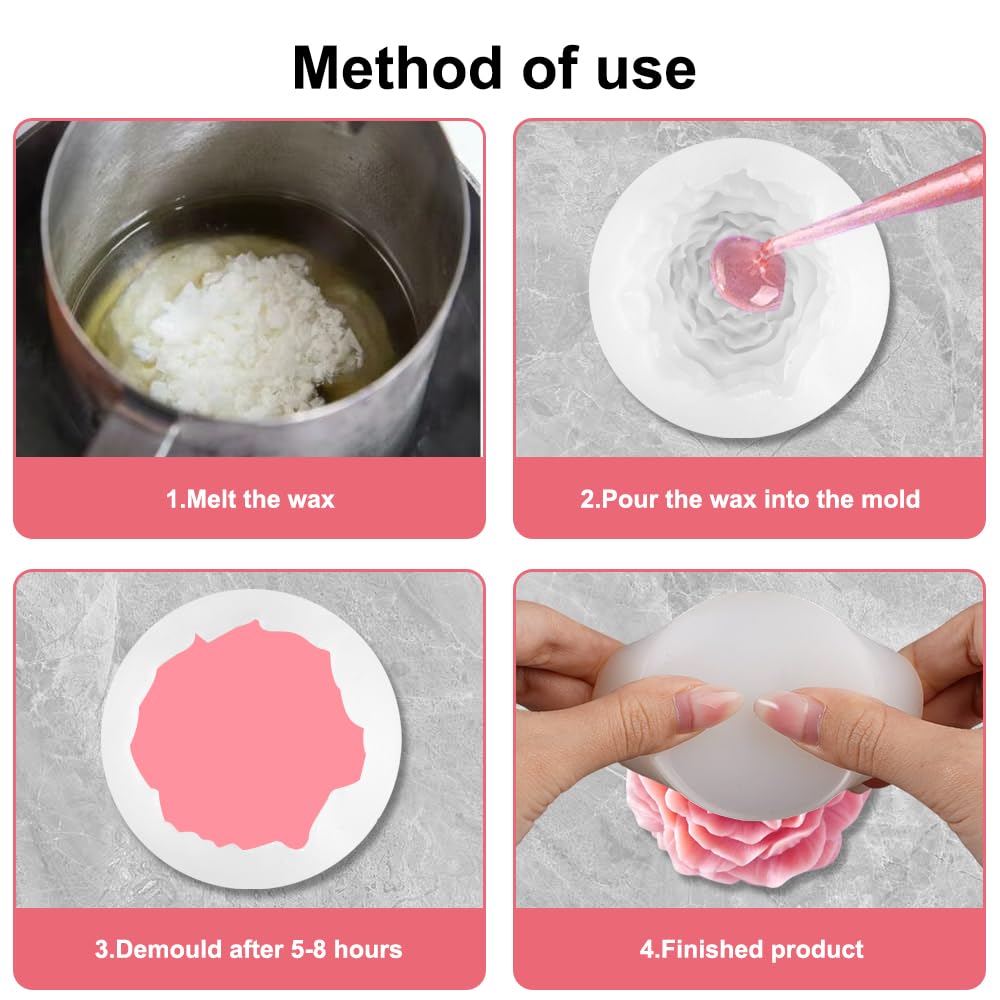 Method of use

1.Melt the wax

2.Pour the wax into the mold

3.Demould after 5-8 hours

4.Finished product