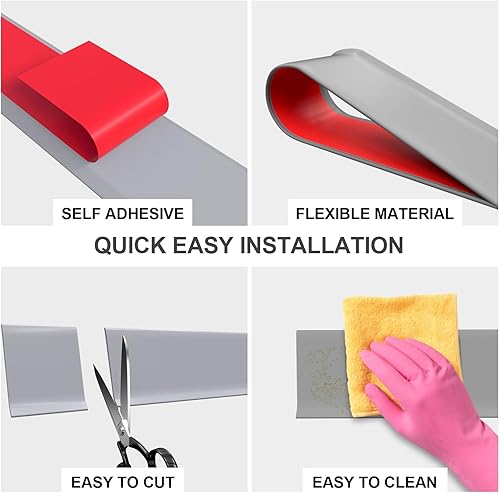 SELF ADHESIVE

FLEXIBLE MATERIAL

QUICK EASY INSTALLATION

EASY TO CUT

EASY TO CLEAN