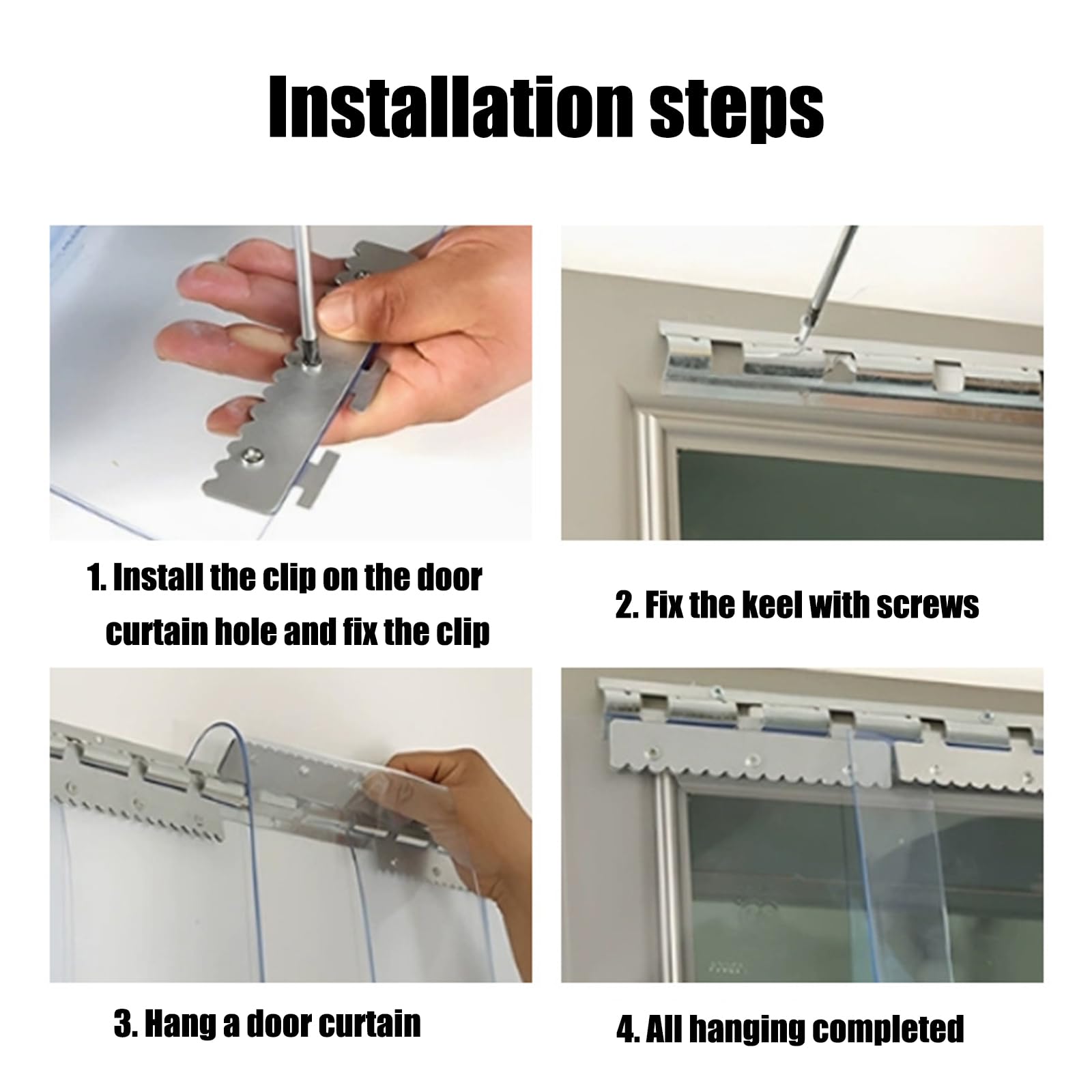 Installation steps

1. Install the clip on the door curtain hole and fix the clip

2. Fix the keel with screws

3. Hang a door curtain

4. All hanging completed