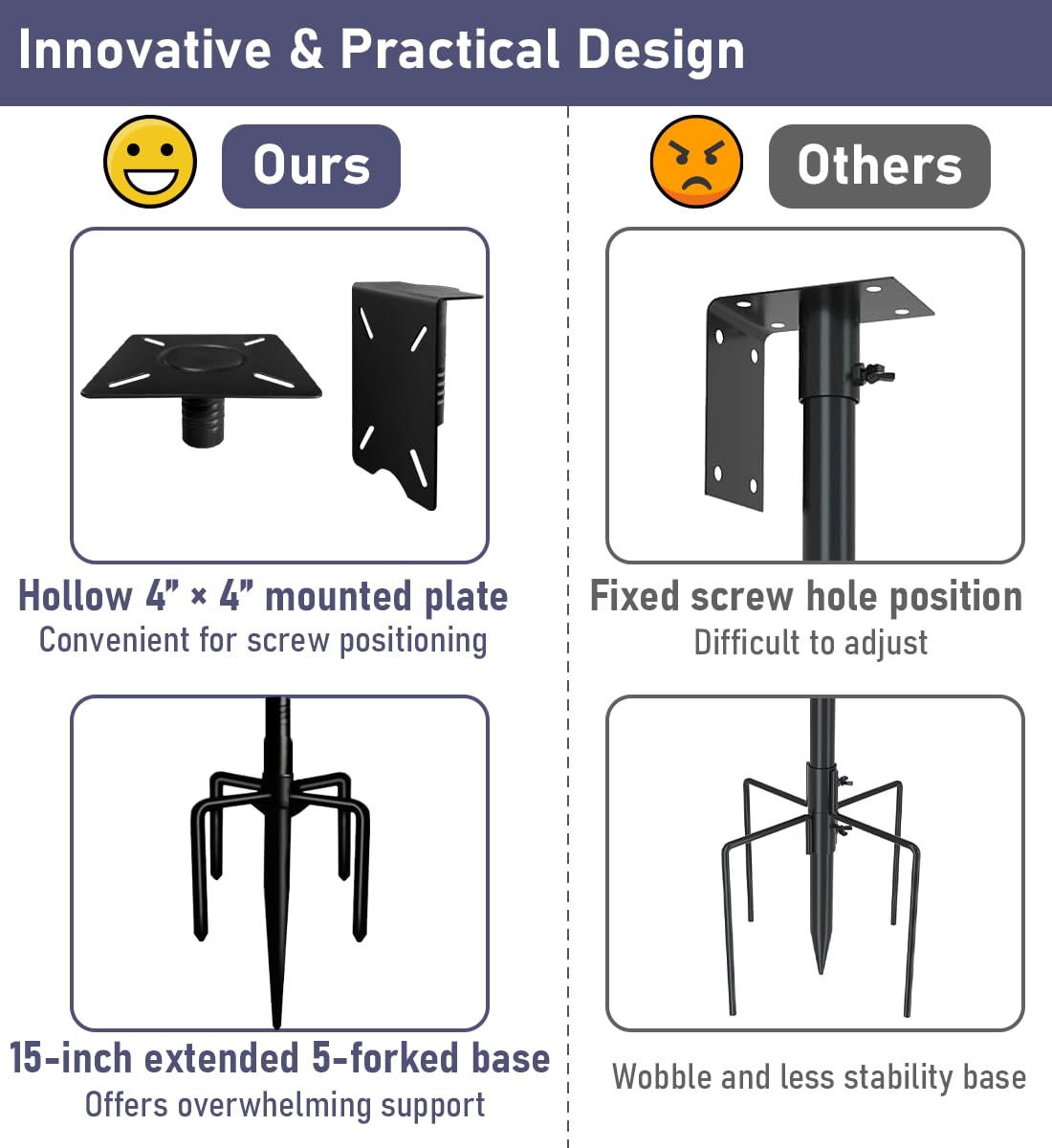 Innovative & Practical Design

Ours

Hollow 4” × 4” mounted plate
Convenient for screw positioning

15-inch extended 5-forked base
Offers overwhelming support

Others

Fixed screw hole position
Difficult to adjust

Wobble and less stability base