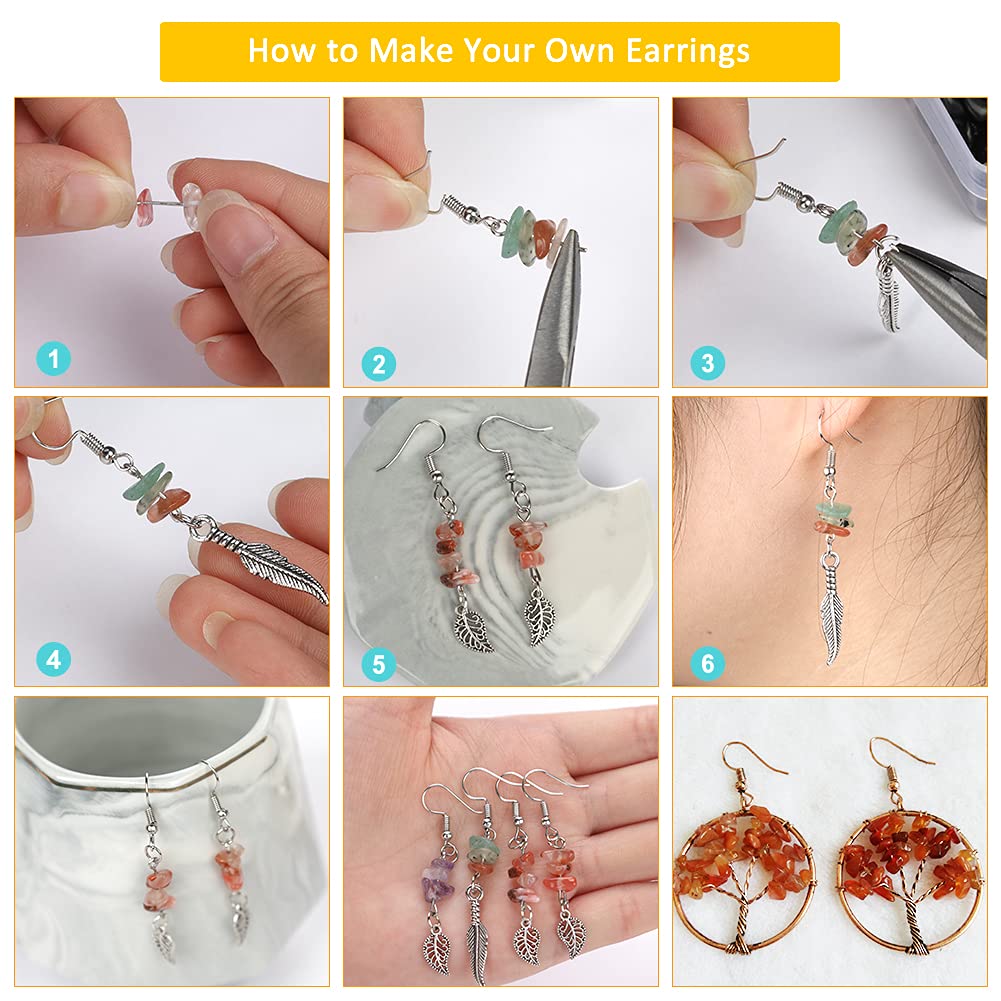 How to Make Your Own Earrings

1

2

3

4

5

6