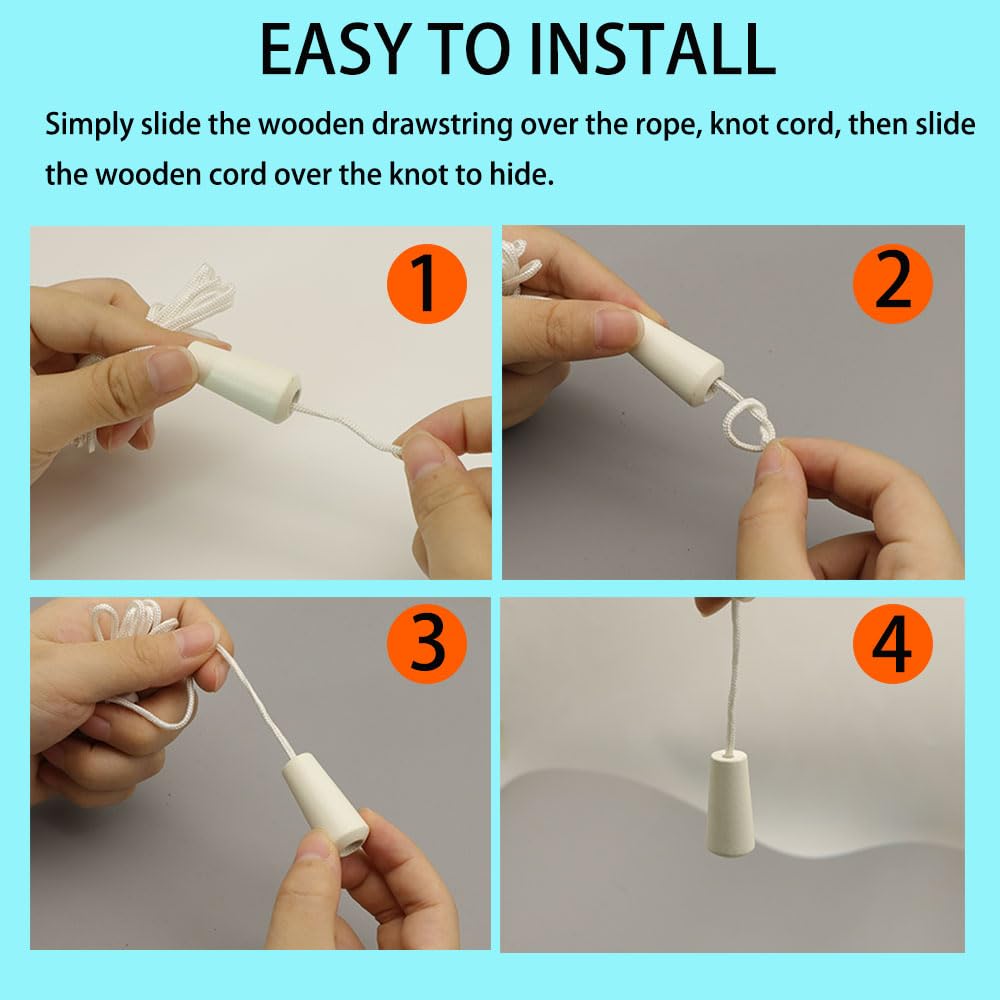 EASY TO INSTALL

Simply slide the wooden drawstring over the rope, knot cord, then slide the wooden cord over the knot to hide.

1

2

3

4