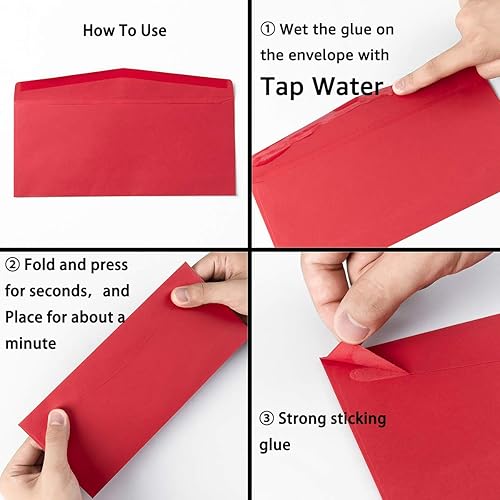 How To Use

① Wet the glue on the envelope with

Tap Water

② Fold and press for seconds, and Place for about a minute

③ Strong sticking glue