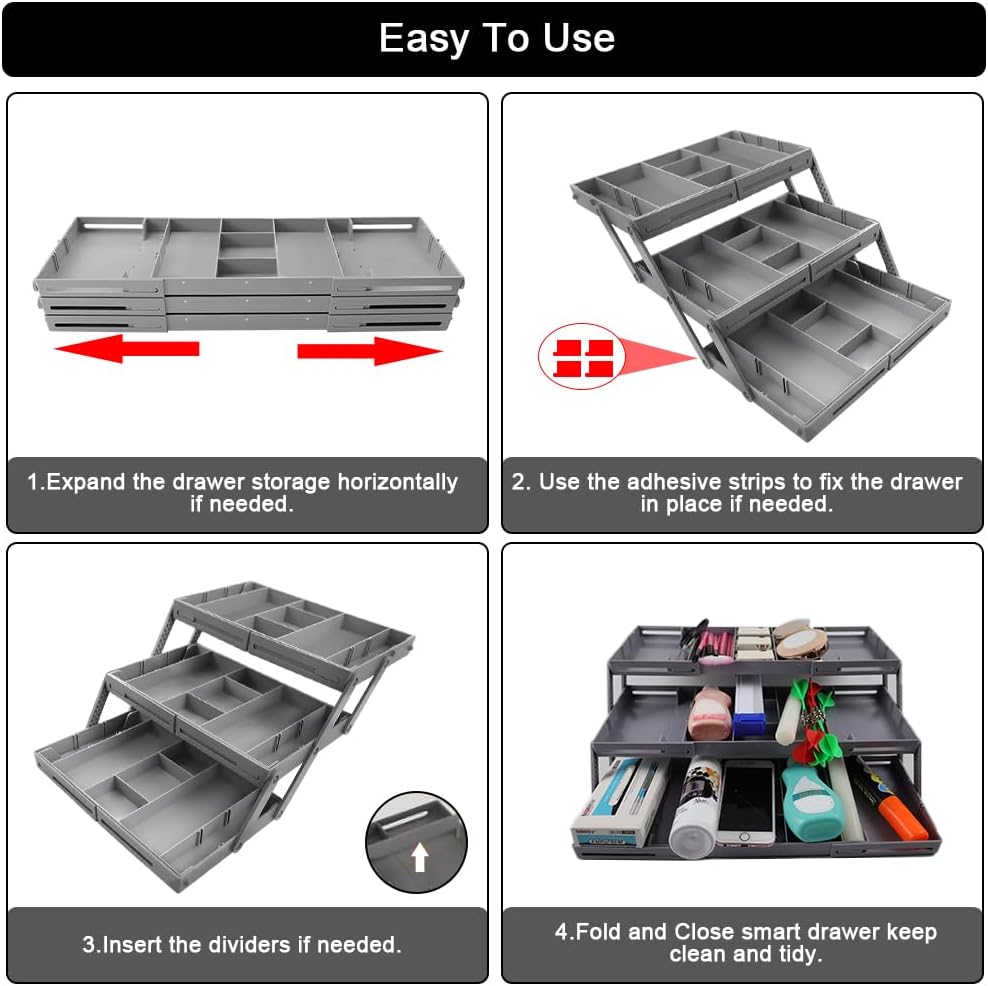 Easy To Use

1.Expand the drawer storage horizontally if needed.

2. Use the adhesive strips to fix the drawer in place if needed.

3.Insert the dividers if needed.

4.Fold and Close smart drawer keep clean and tidy.