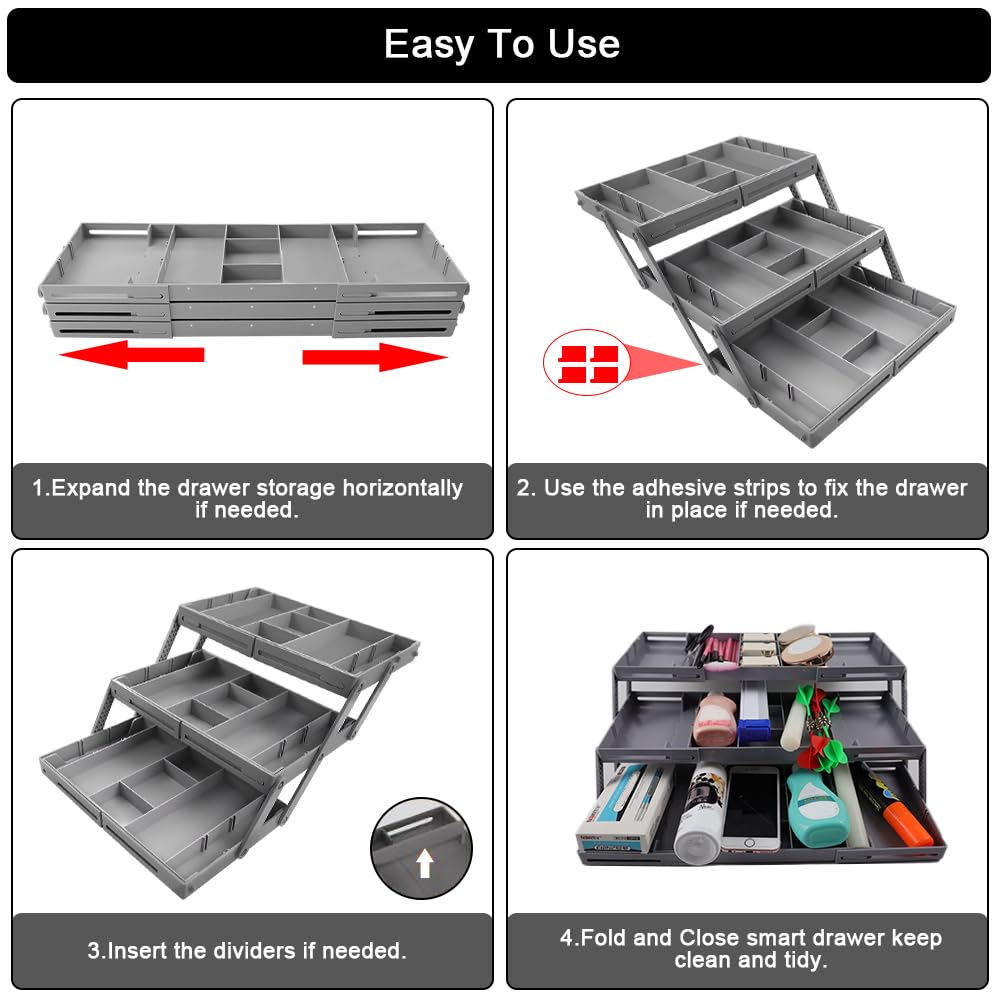 Easy To Use

1.Expand the drawer storage horizontally if needed.

2. Use the adhesive strips to fix the drawer in place if needed.

3.Insert the dividers if needed.

4.Fold and Close smart drawer keep clean and tidy.