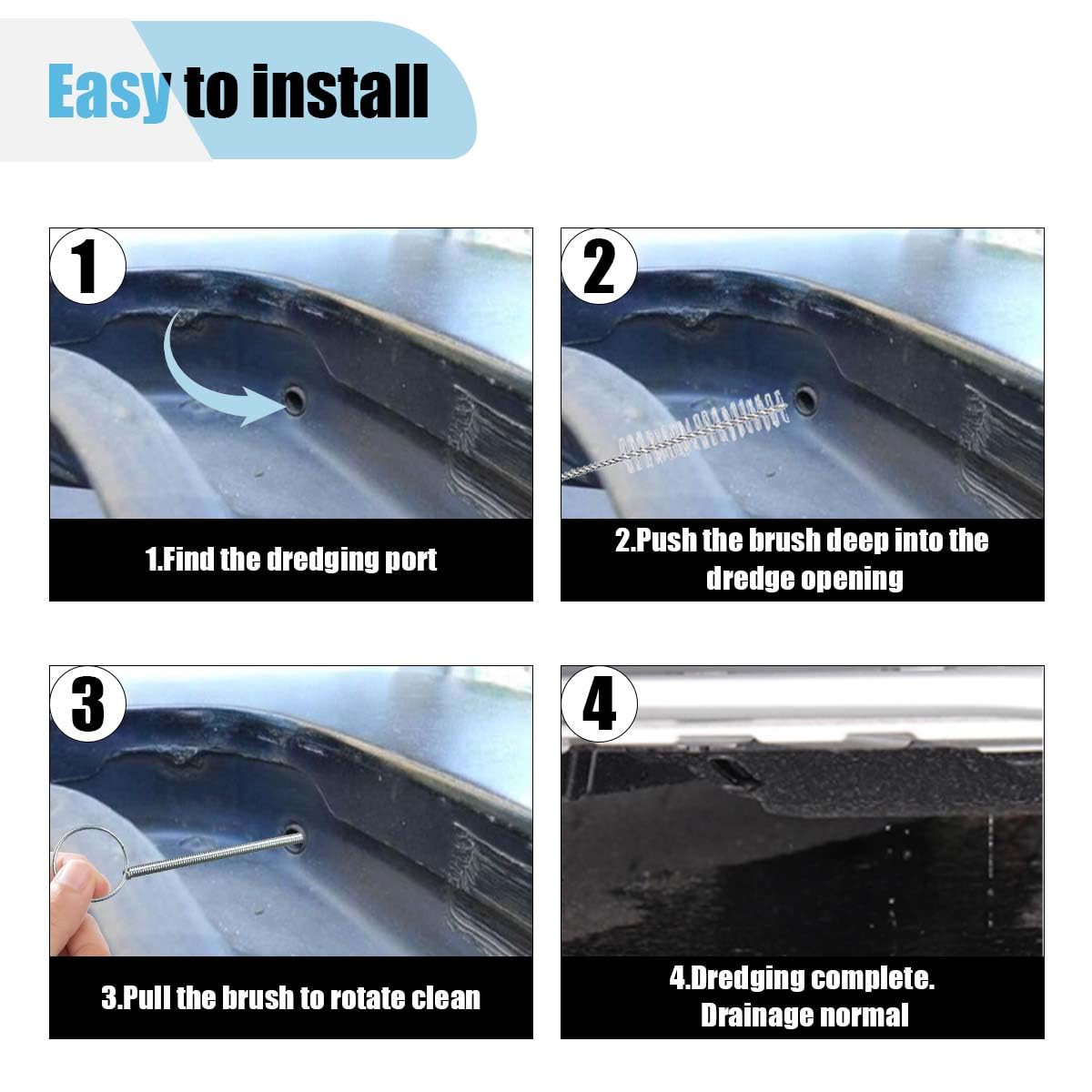 Easy to install

1

1.Find the dredging port

2

2.Push the brush deep into the dredge opening

3

3.Pull the brush to rotate clean

4

4.Dredging complete. Drainage normal