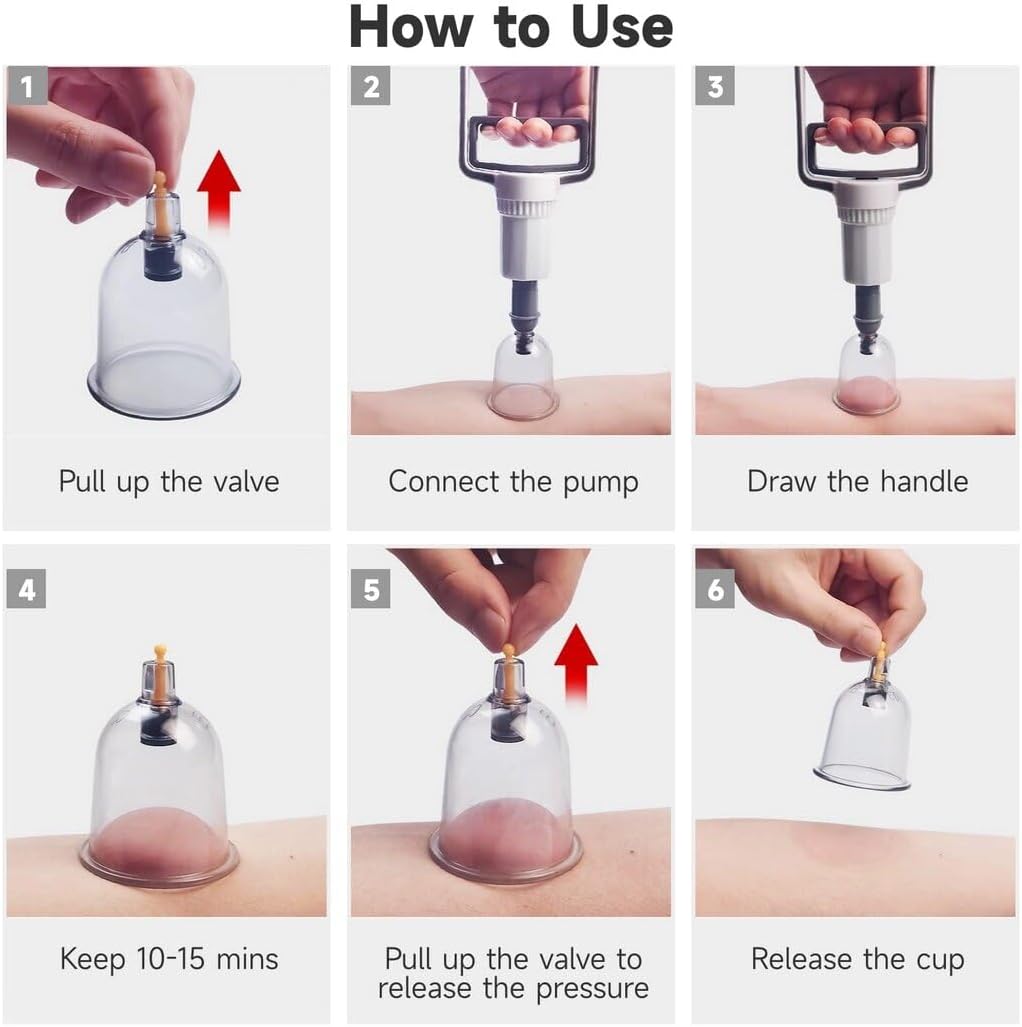 How to Use

1

Pull up the valve

2

Connect the pump

3

Draw the handle

4

Keep 10-15 mins

5

Pull up the valve to release the pressure

6

Release the cup