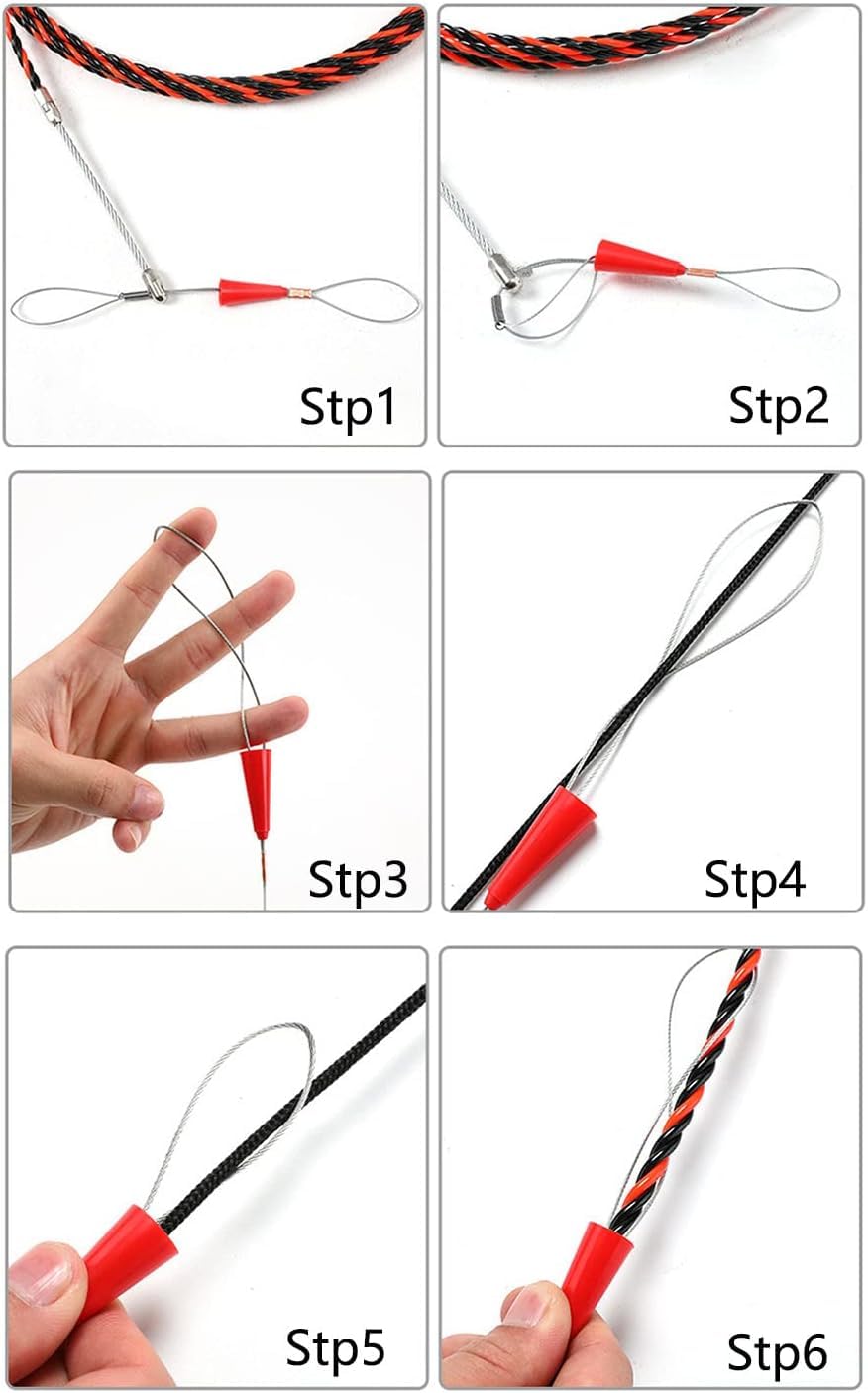 Stp1

Stp2

Stp3

Stp4

Stp5

Stp6