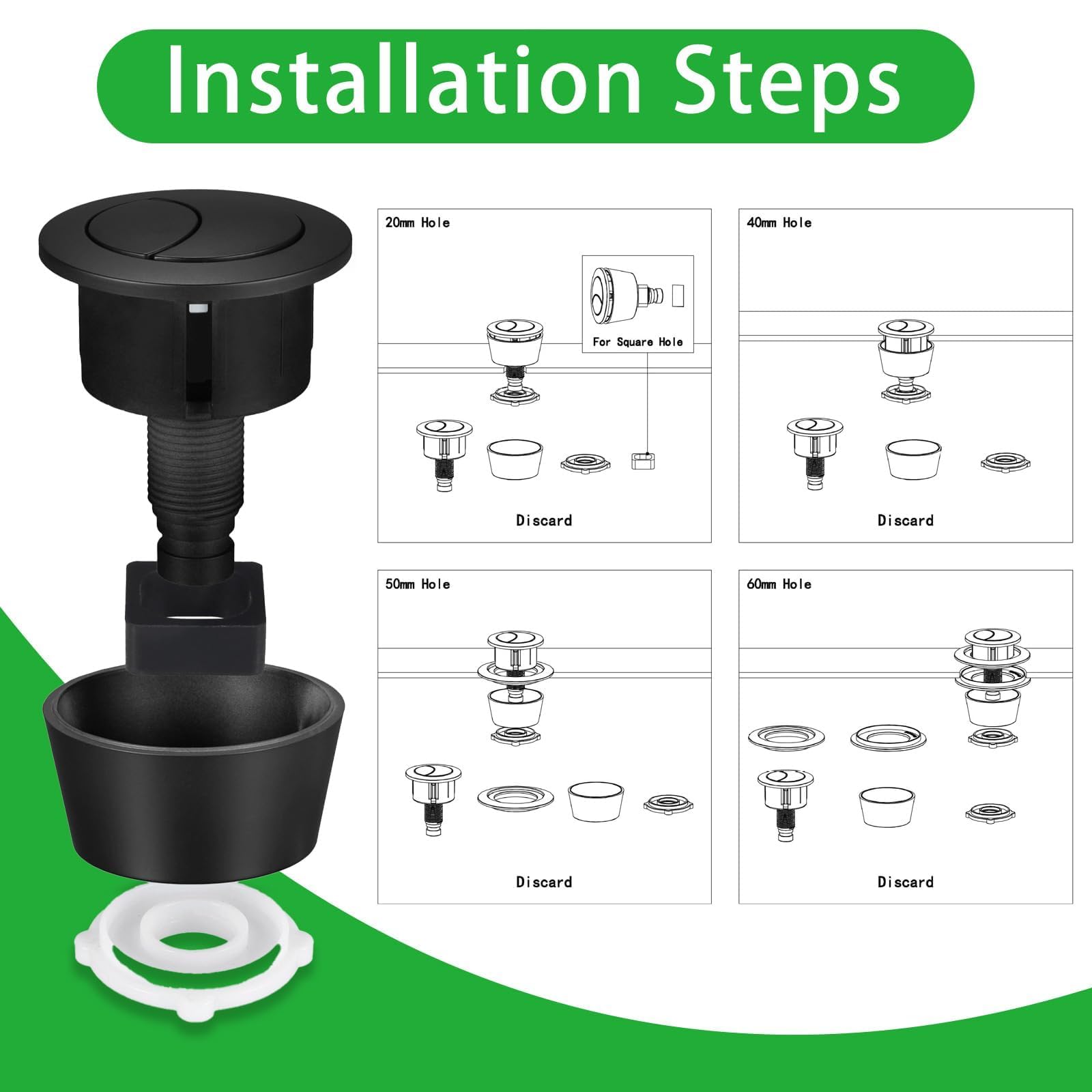 Installation Steps

20mm Hole

For Square Hole

Discard

40mm Hole

Discard

50mm Hole

Discard

60mm Hole

Discard