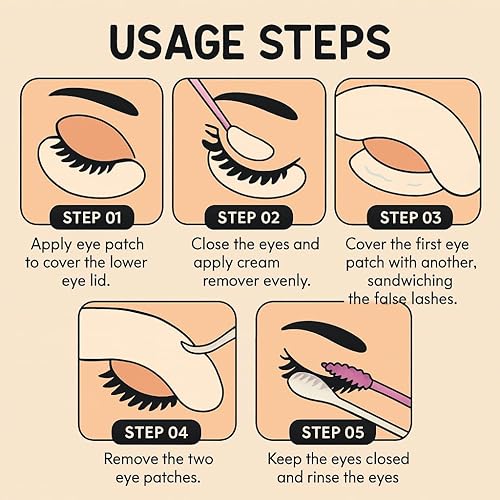 USAGE STEPS

STEP 01
Apply eye patch to cover the lower eye lid.

STEP 02
Close the eyes and apply cream remover evenly.

STEP 03
Cover the first eye patch with another, sandwiching the false lashes.

STEP 04
Remove the two eye patches.

STEP 05
Keep the eyes closed and rinse the eyes