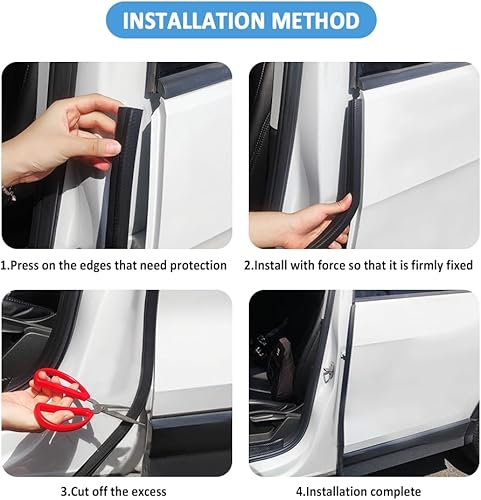 INSTALLATION METHOD

1.Press on the edges that need protection

2.Install with force so that it is firmly fixed

3.Cut off the excess

4.Installation complete