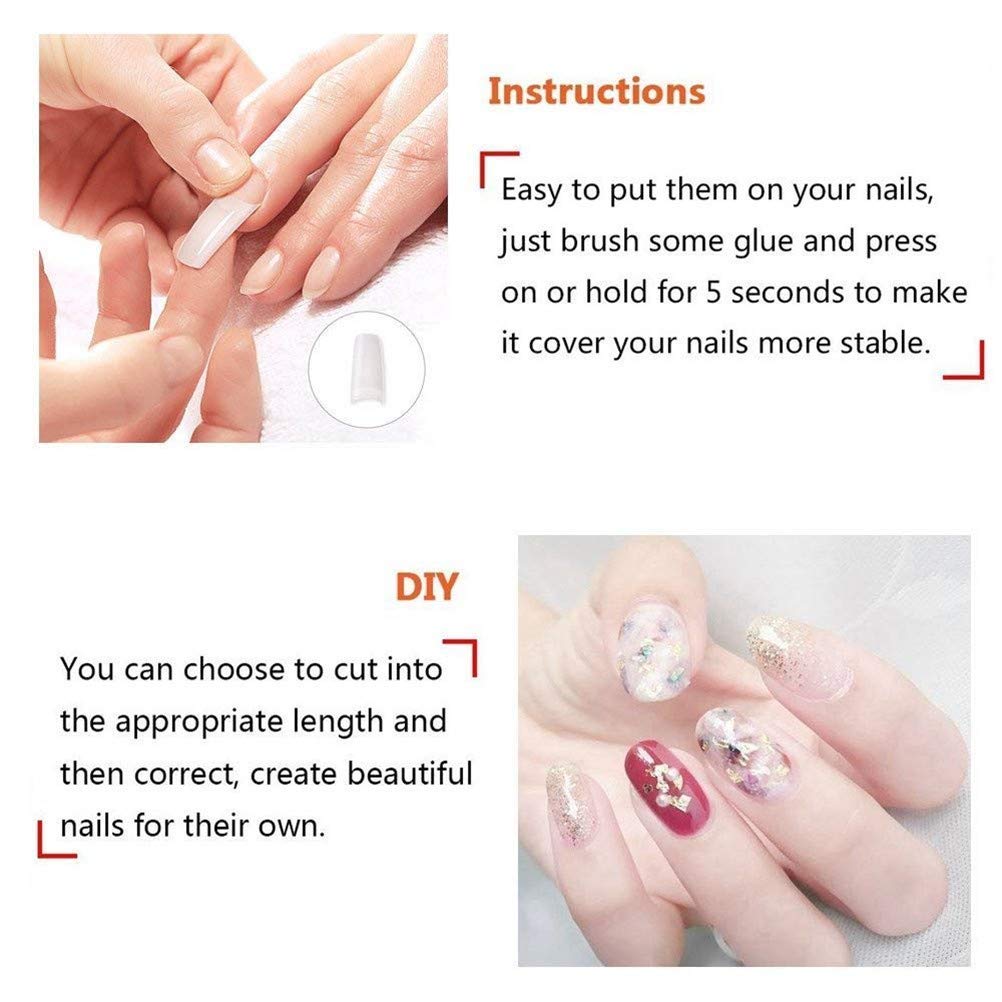 Instructions

Easy to put them on your nails, just brush some glue and press on or hold for 5 seconds to make it cover your nails more stable.

DIY

You can choose to cut into the appropriate length and then correct, create beautiful nails for their own.