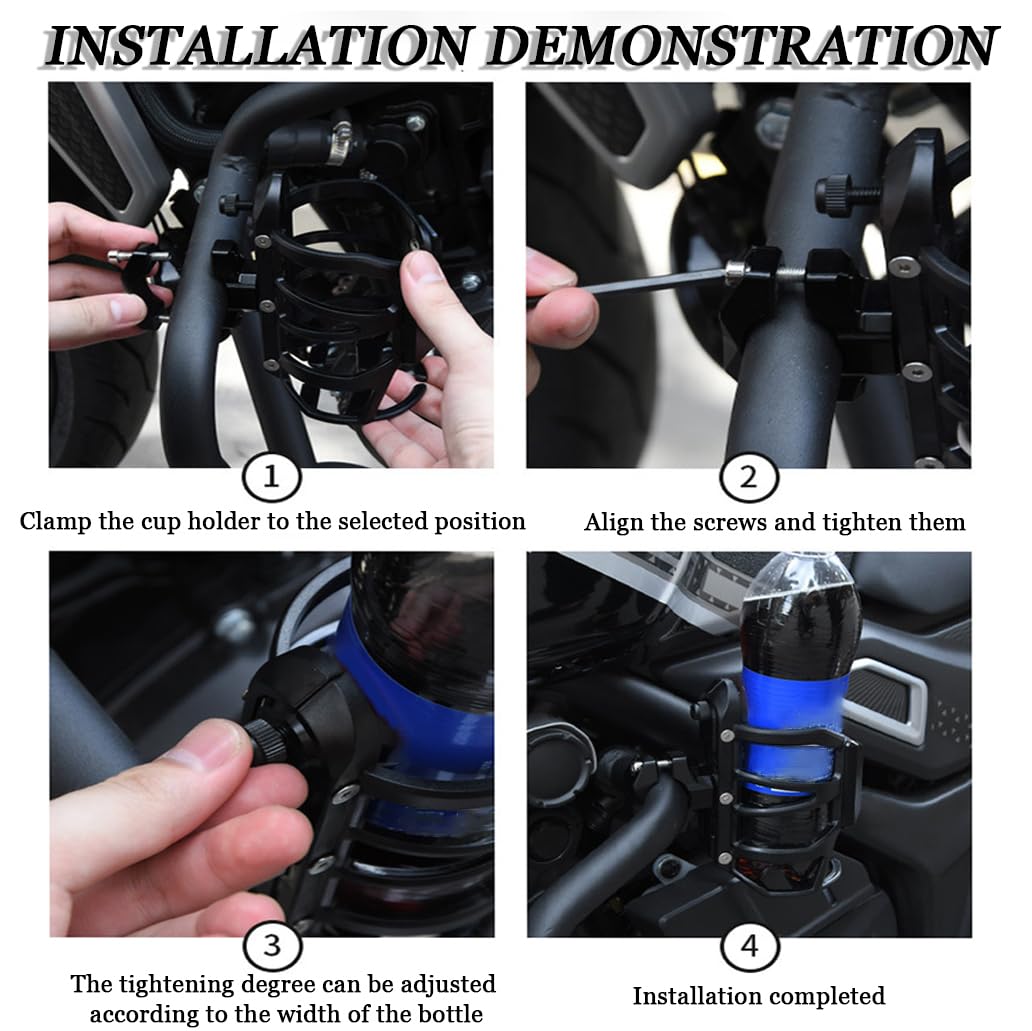 INSTALLATION DEMONSTRATION

1
Clamp the cup holder to the selected position

2
Align the screws and tighten them

3
The tightening degree can be adjusted according to the width of the bottle

4
Installation completed