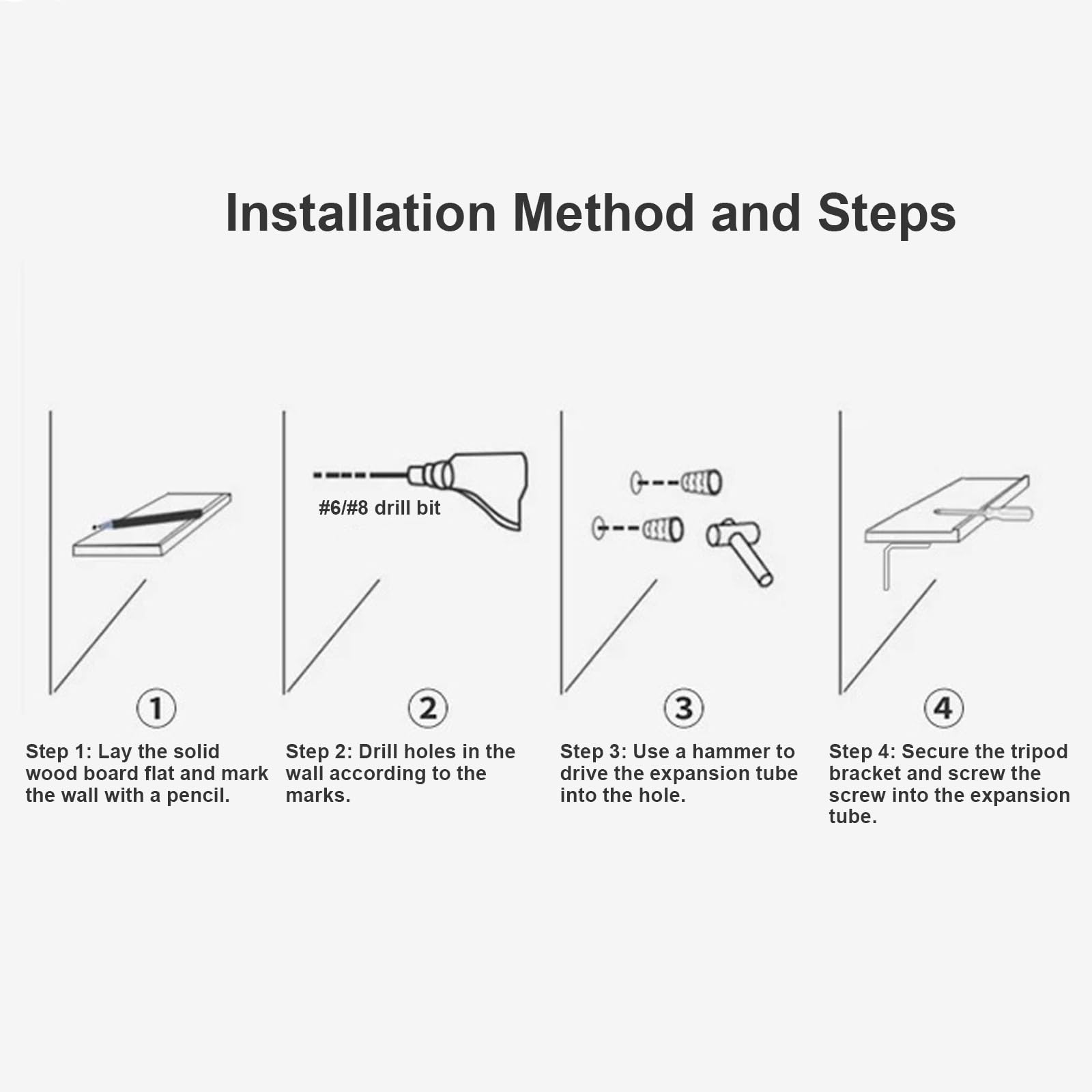 Installation Method and Steps

#6/#8 drill bit

①

Step 1: Lay the solid wood board flat and mark the wall with a pencil.

②

Step 2: Drill holes in the wall according to the marks.

③

Step 3: Use a hammer to drive the expansion tube into the hole.

④

Step 4: Secure the tripod bracket and screw the screw into the expansion tube.