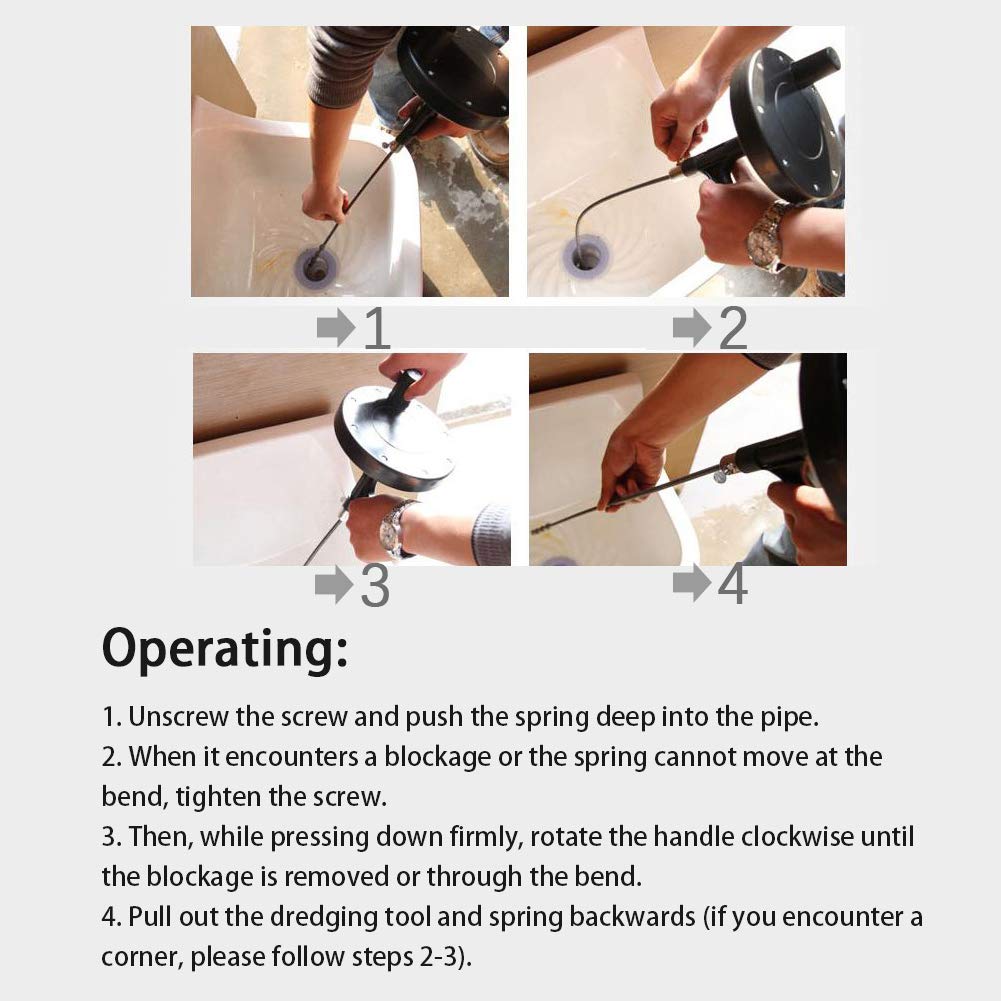 1

2

3

4

Operating:

1. Unscrew the screw and push the spring deep into the pipe.
2. When it encounters a blockage or the spring cannot move at the bend, tighten the screw.
3. Then, while pressing down firmly, rotate the handle clockwise until the blockage is removed or through the bend.
4. Pull out the dredging tool and spring backwards (if you encounter a corner, please follow steps 2-3).