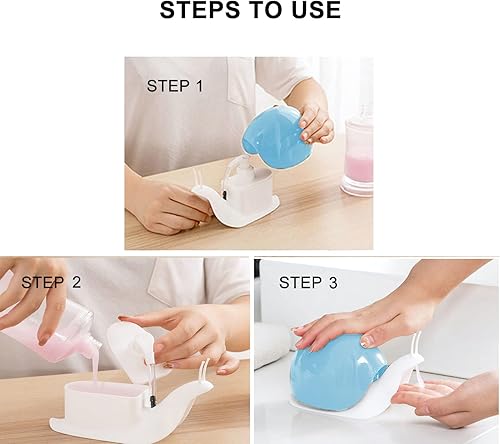 STEPS TO USE

STEP 1

STEP 2

STEP 3