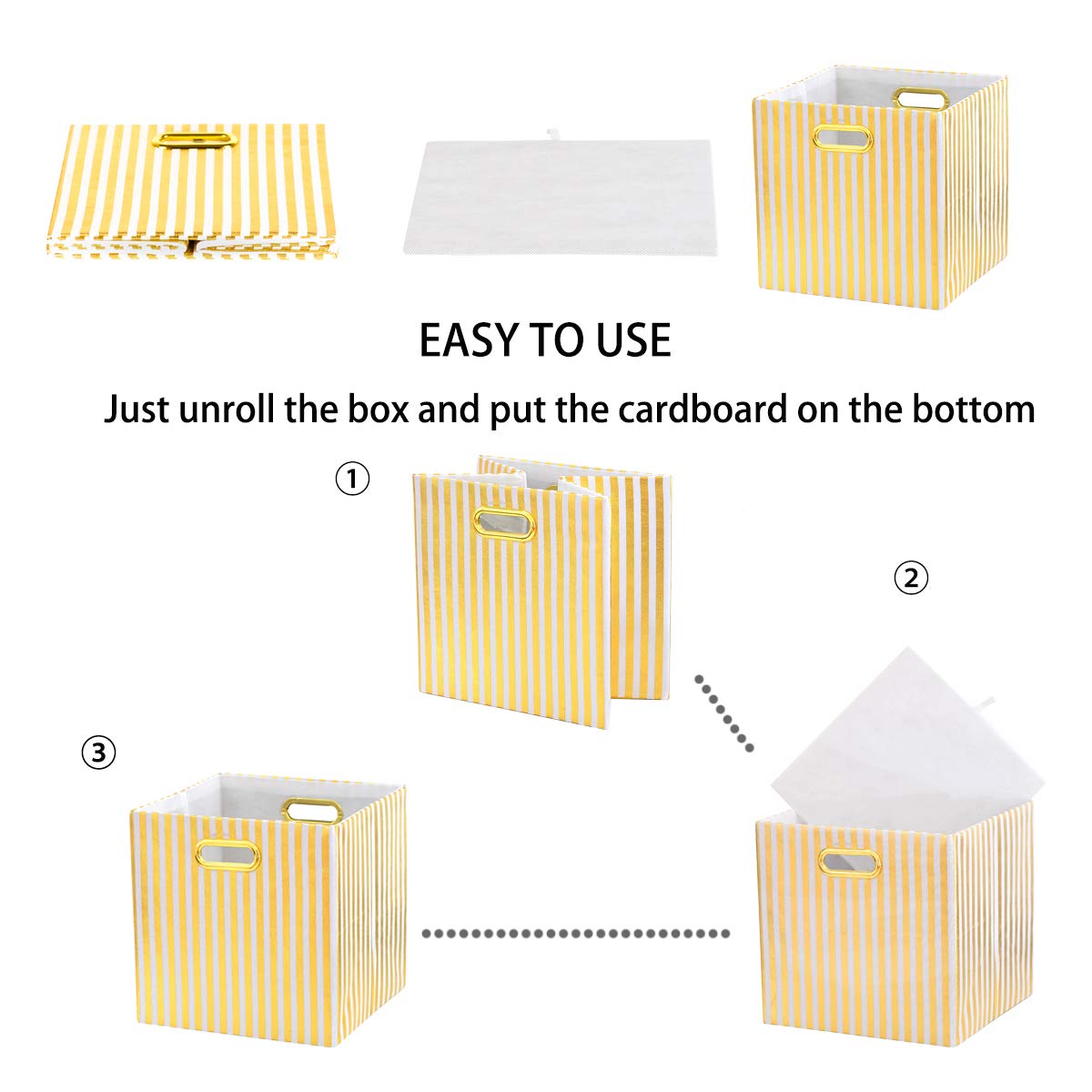 EASY TO USE

Just unroll the box and put the cardboard on the bottom

①

②

③