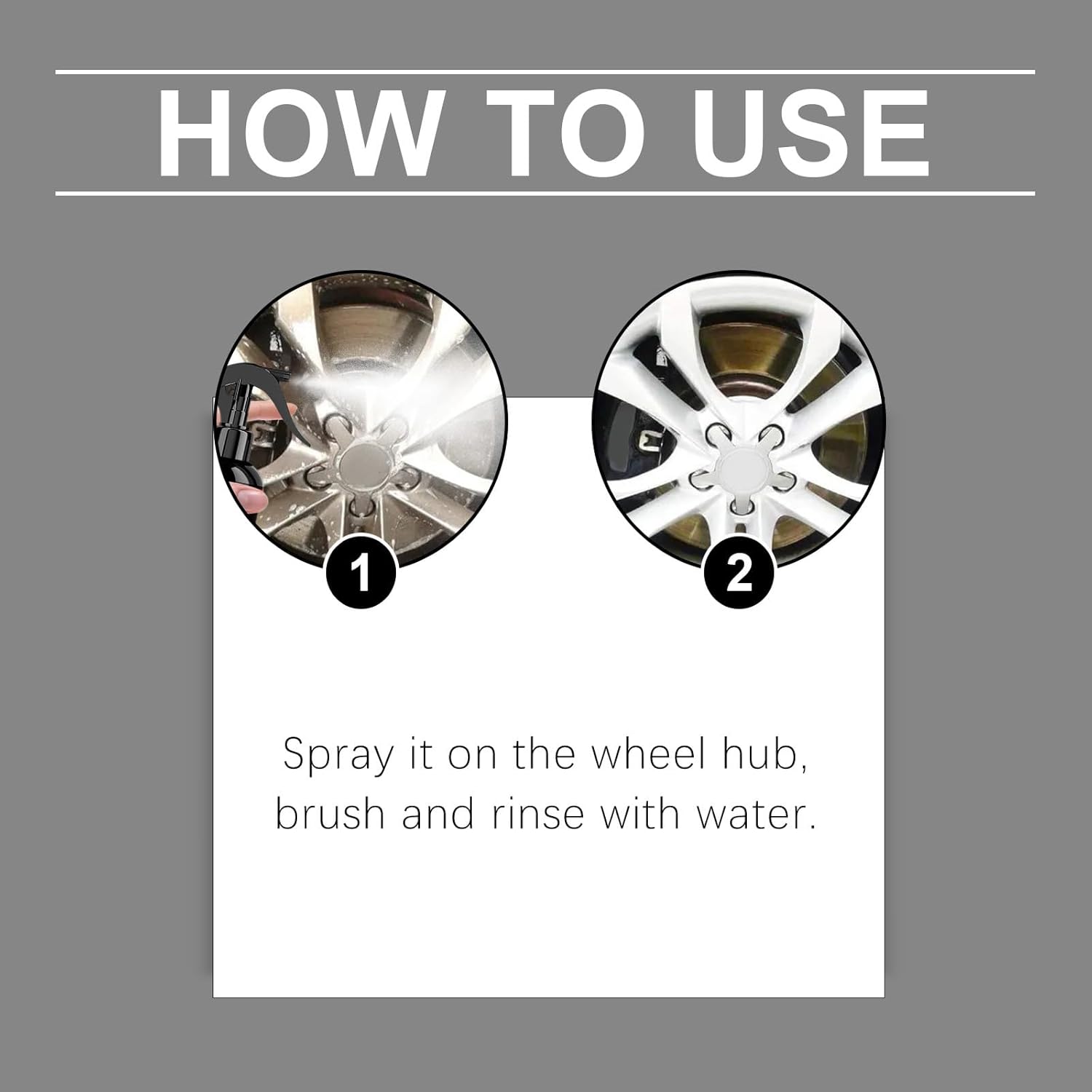 HOW TO USE

1

2

Spray it on the wheel hub, brush and rinse with water.