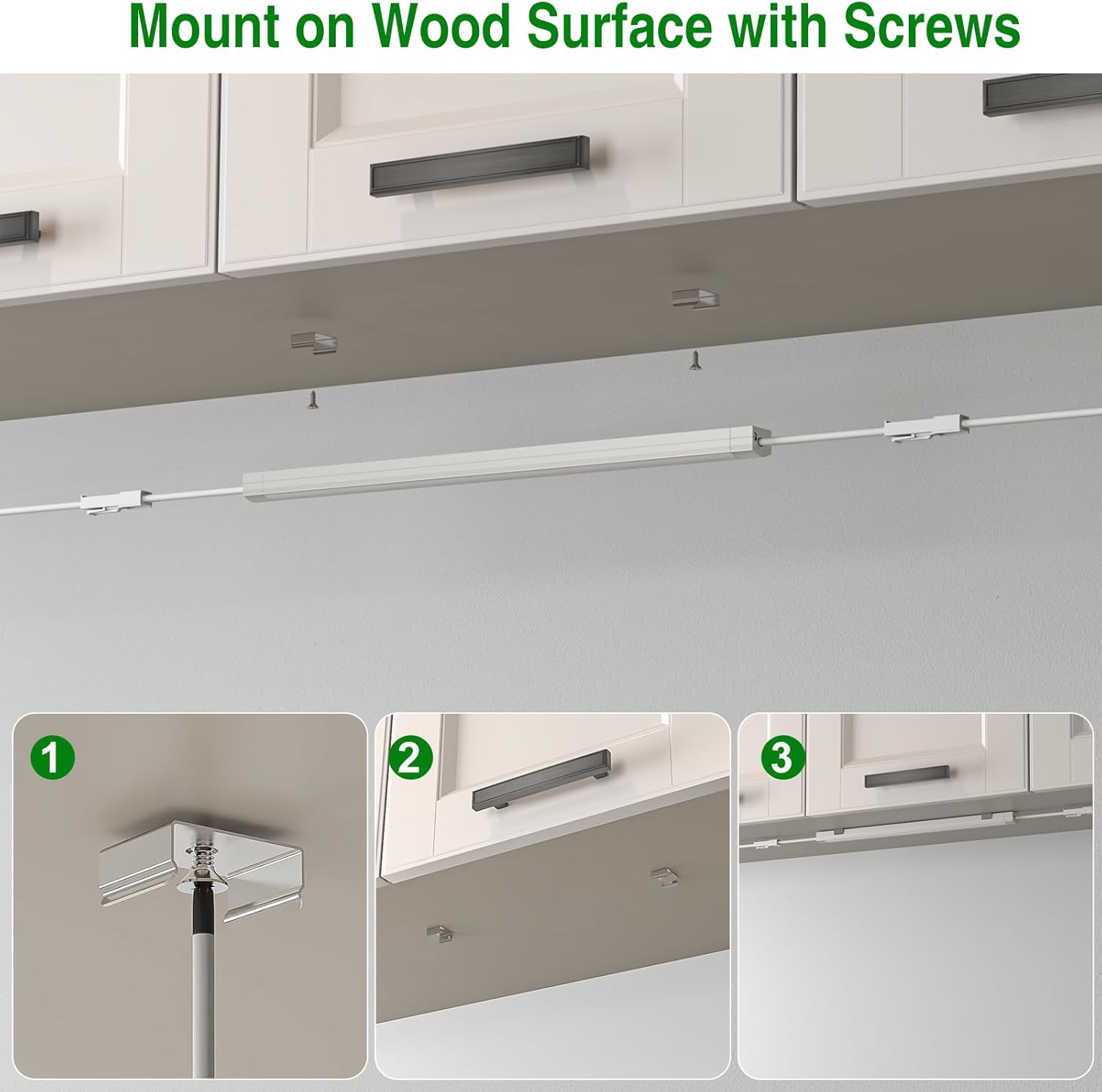 Mount on Wood Surface with Screws

1

2

3