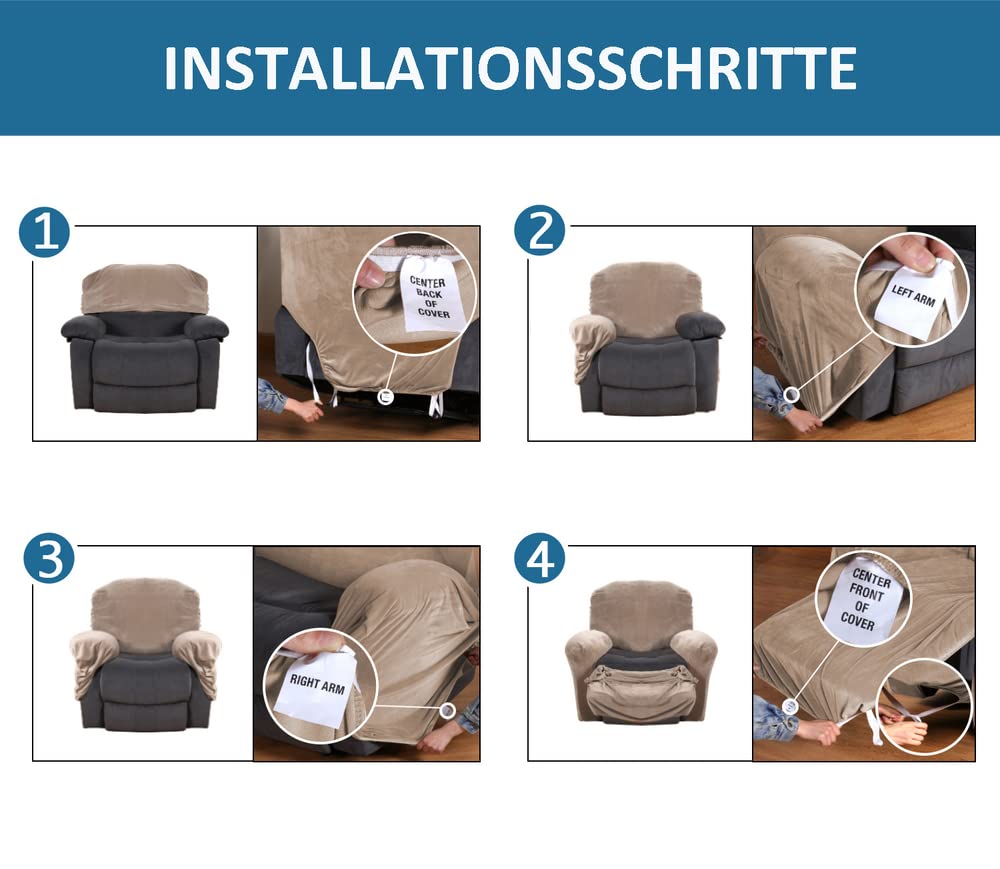 INSTALLATIONSSCHRITTE

1

CENTER BACK OF COVER

2

LEFT ARM

3

RIGHT ARM

4

CENTER FRONT OF COVER