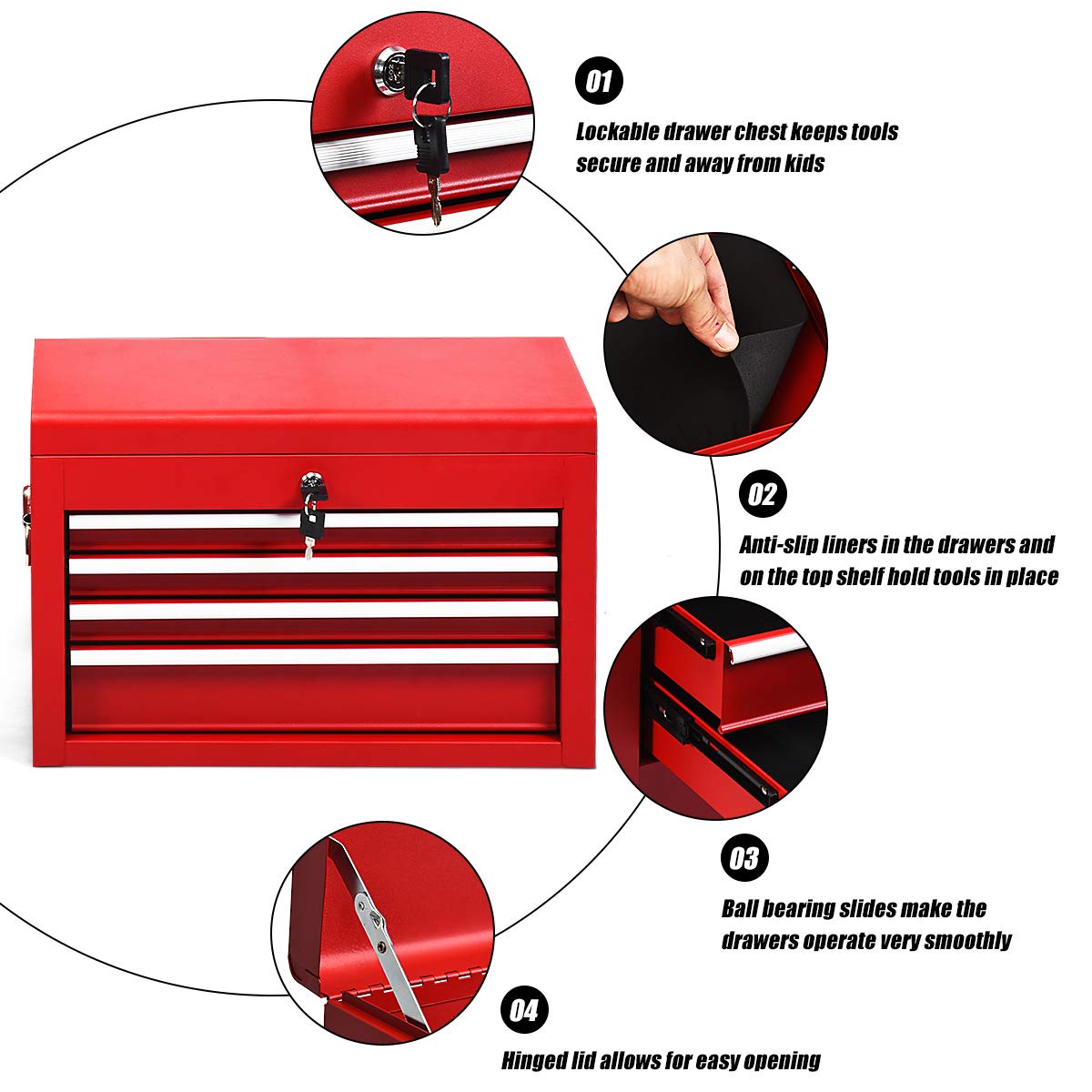 01

Lockable drawer chest keeps tools secure and away from kids

02

Anti-slip liners in the drawers and on the top shelf hold tools in place

03

Ball bearing slides make the drawers operate very smoothly

04

Hinged lid allows for easy opening