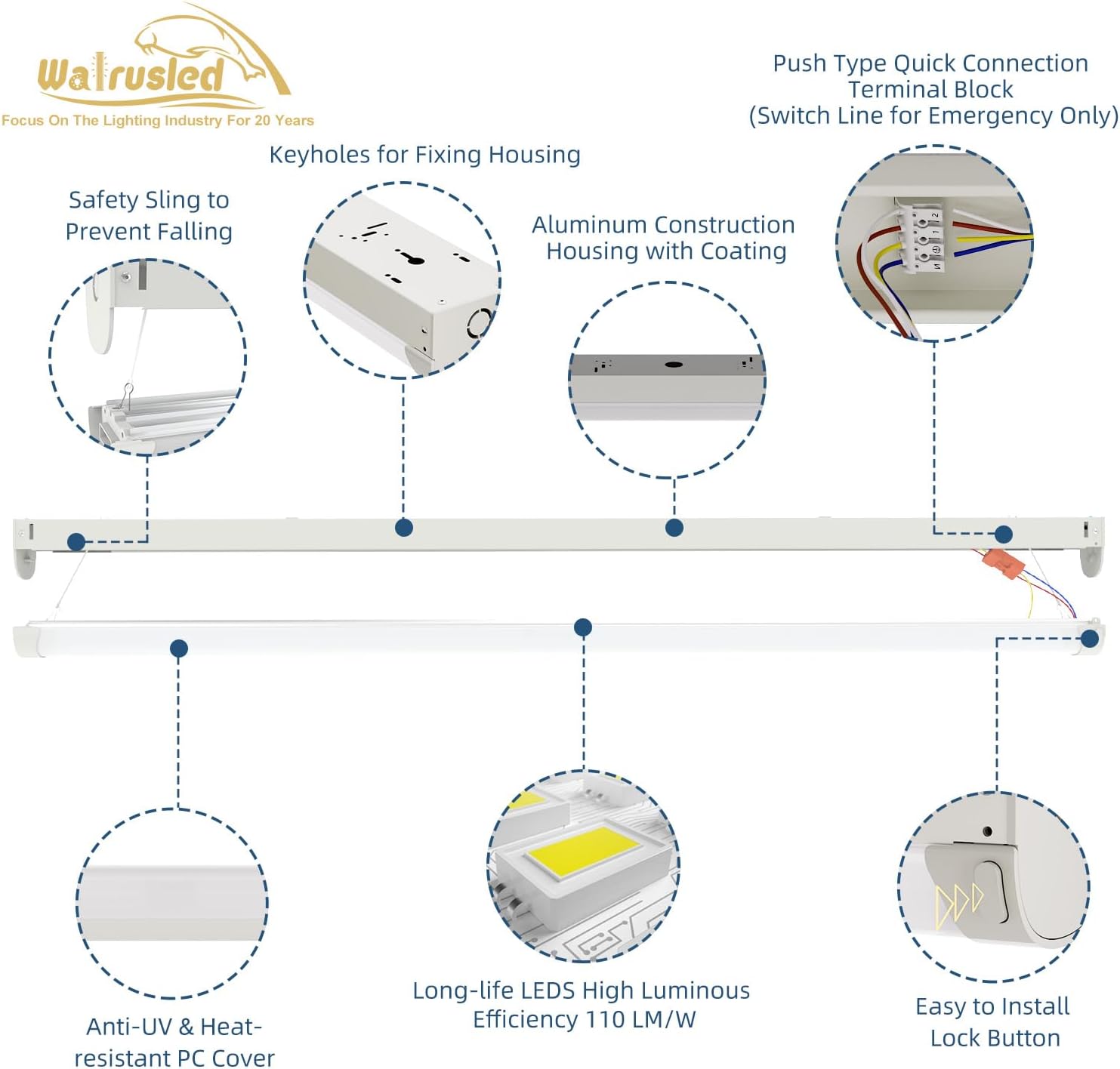 Walrusled
Focus On The Lighting Industry For 20 Years

Push Type Quick Connection Terminal Block (Switch Line for Emergency Only)

Keyholes for Fixing Housing

Safety Sling to Prevent Falling

Aluminum Construction Housing with Coating

Anti-UV & Heat-resistant PC Cover

Long-life LEDS High Luminous Efficiency 110 LM/W

Easy to Install Lock Button