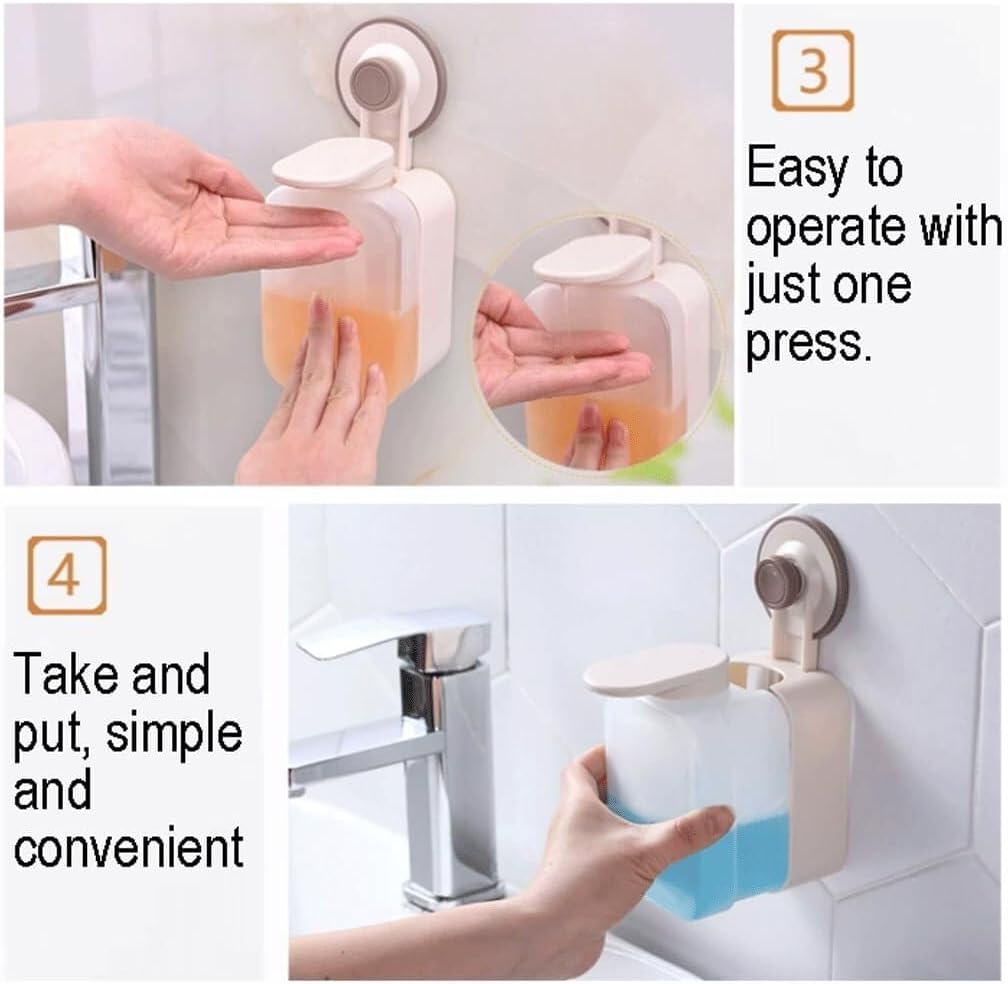 3

Easy to operate with just one press.

4

Take and put, simple and convenient