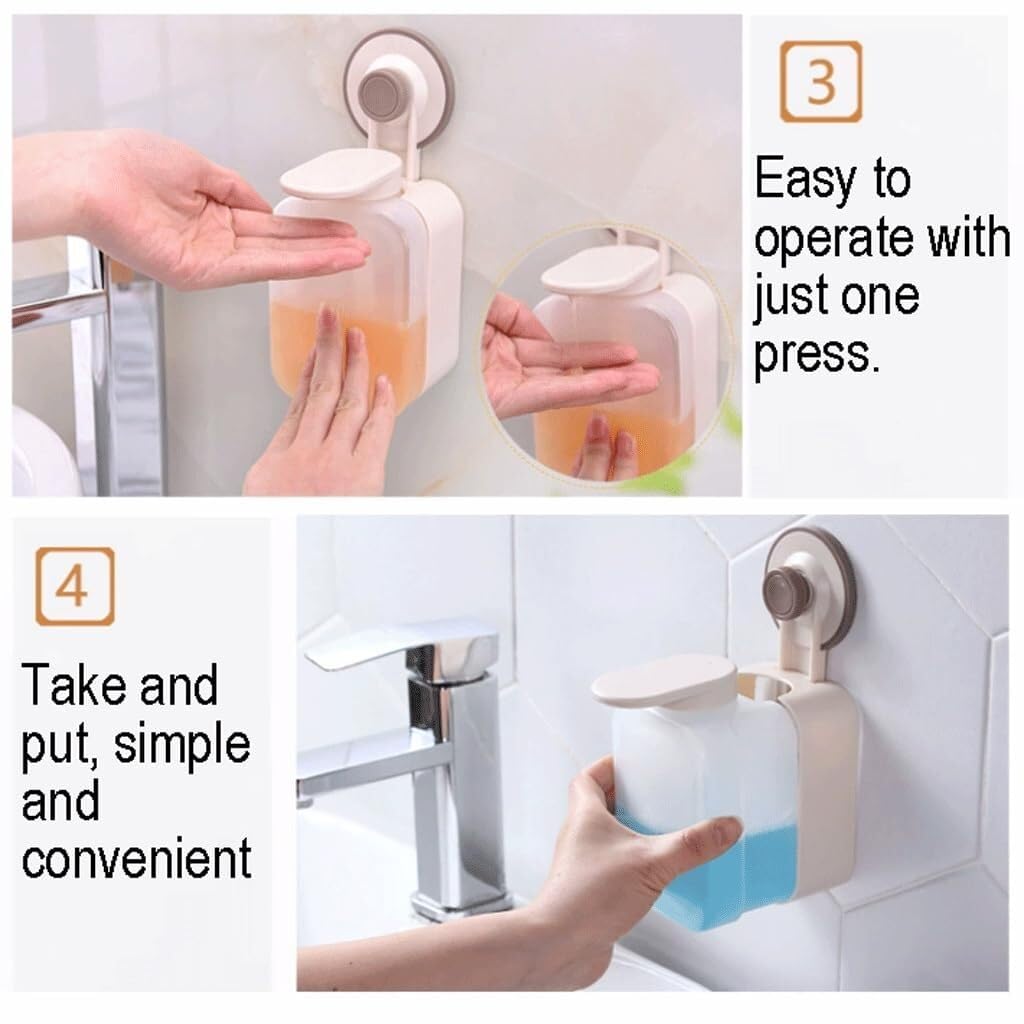 3

Easy to operate with just one press.

4

Take and put, simple and convenient