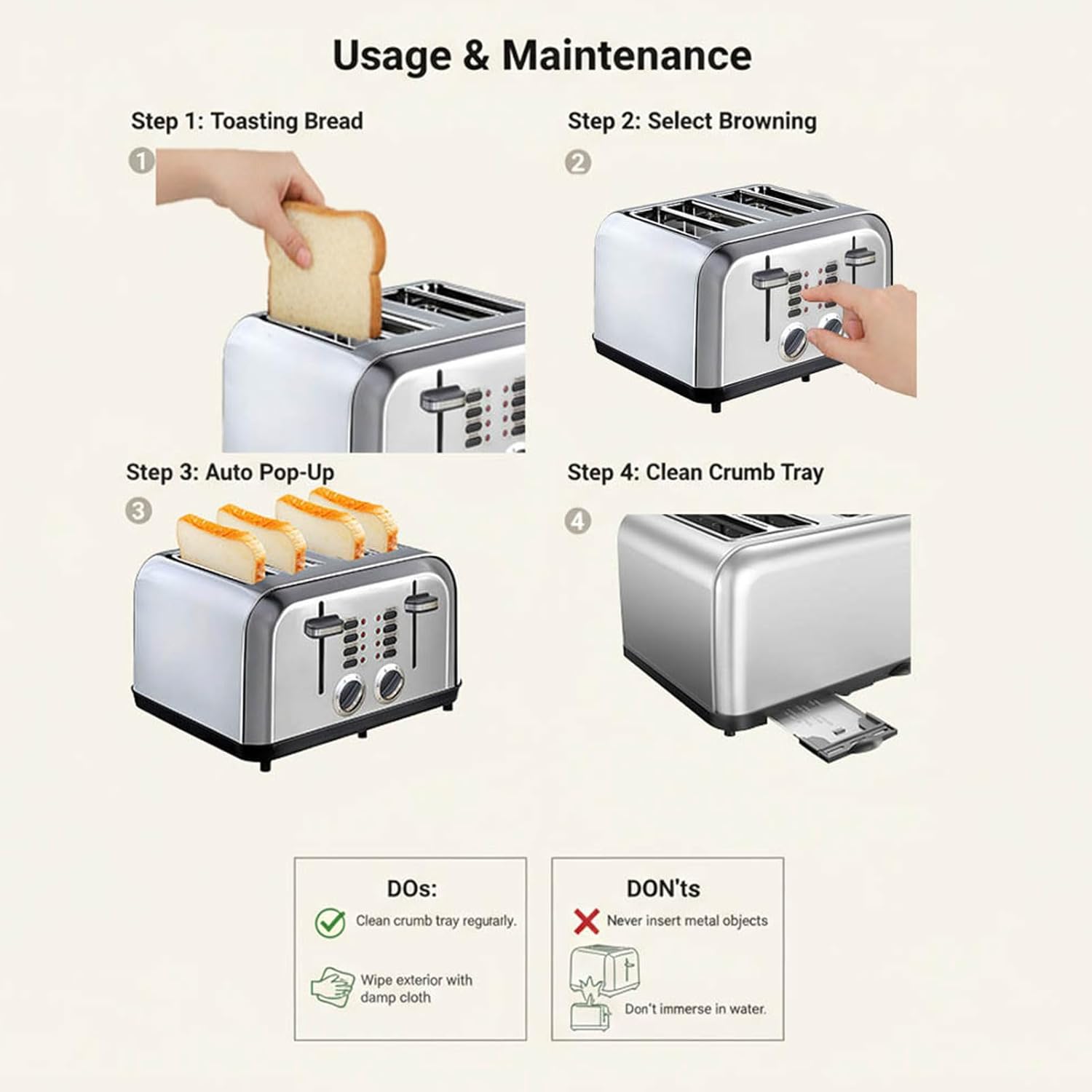 Usage & Maintenance

Step 1: Toasting Bread

1

Step 2: Select Browning

2

Step 3: Auto Pop-Up

3

Step 4: Clean Crumb Tray

4

DOs:

Clean crumb tray regurarly.

Wipe exterior with damp cloth

DON'ts

Never insert metal objects

Don't immerse in water.