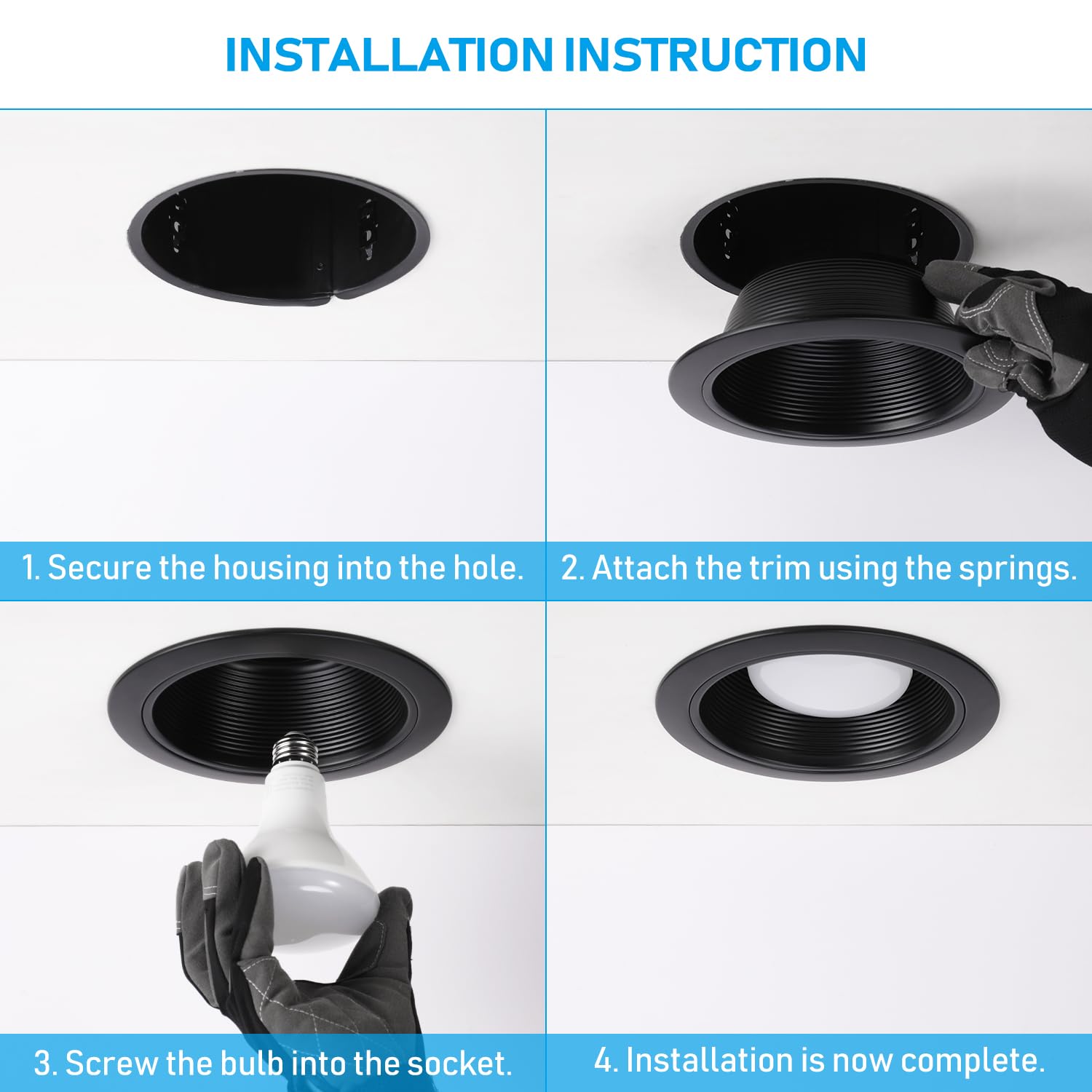 INSTALLATION INSTRUCTION

1. Secure the housing into the hole.

2. Attach the trim using the springs.

3. Screw the bulb into the socket.

4. Installation is now complete.