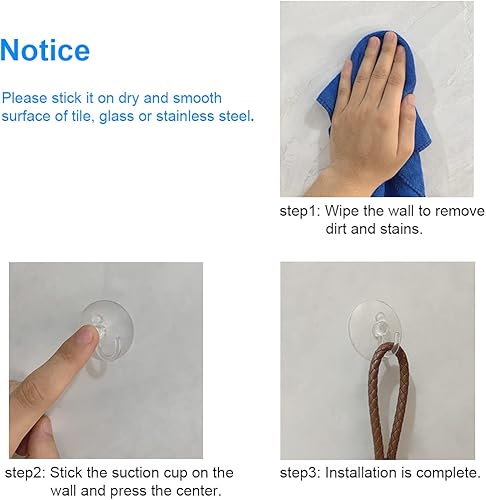 Notice

Please stick it on dry and smooth surface of tile, glass or stainless steel.

step1: Wipe the wall to remove dirt and stains.

step2: Stick the suction cup on the wall and press the center.

step3: Installation is complete.