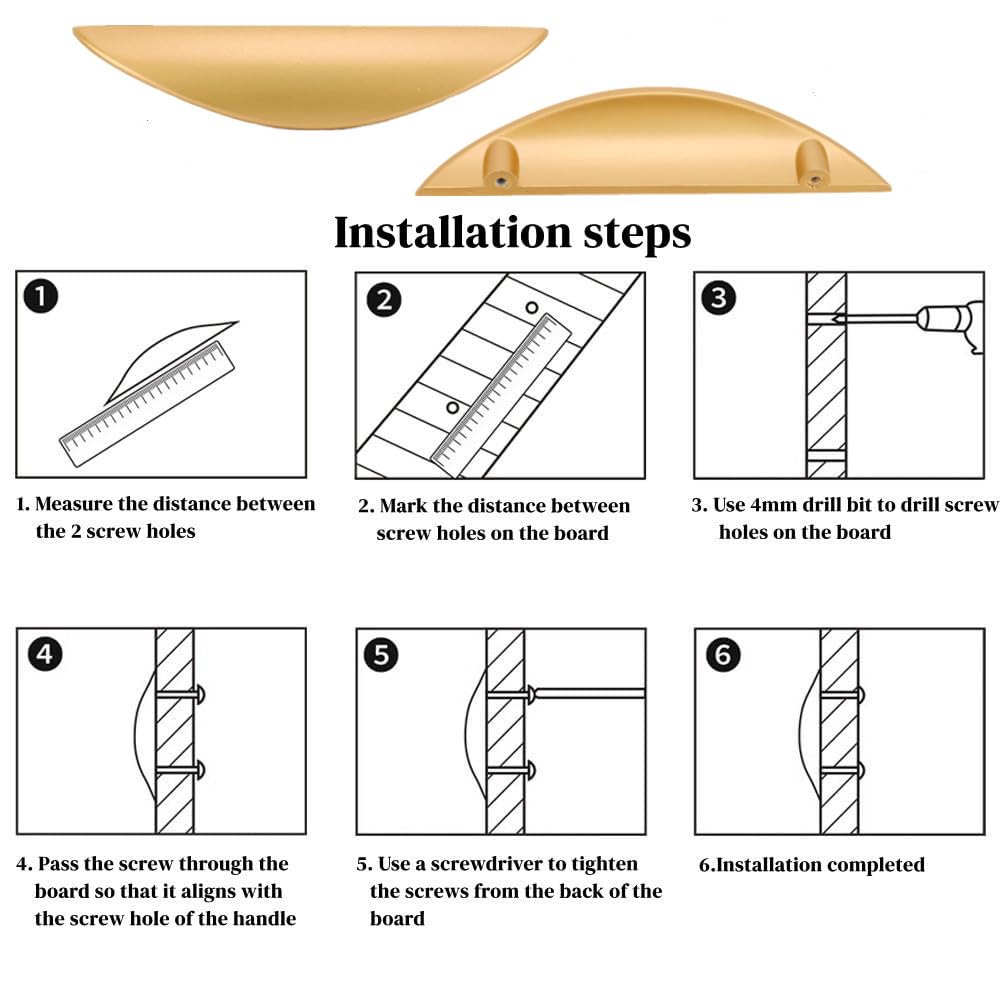 Installation steps

1

1. Measure the distance between the 2 screw holes

2

2. Mark the distance between screw holes on the board

3

3. Use 4mm drill bit to drill screw holes on the board

4

4. Pass the screw through the board so that it aligns with the screw hole of the handle

5

5. Use a screwdriver to tighten the screws from the back of the board

6

6.Installation completed