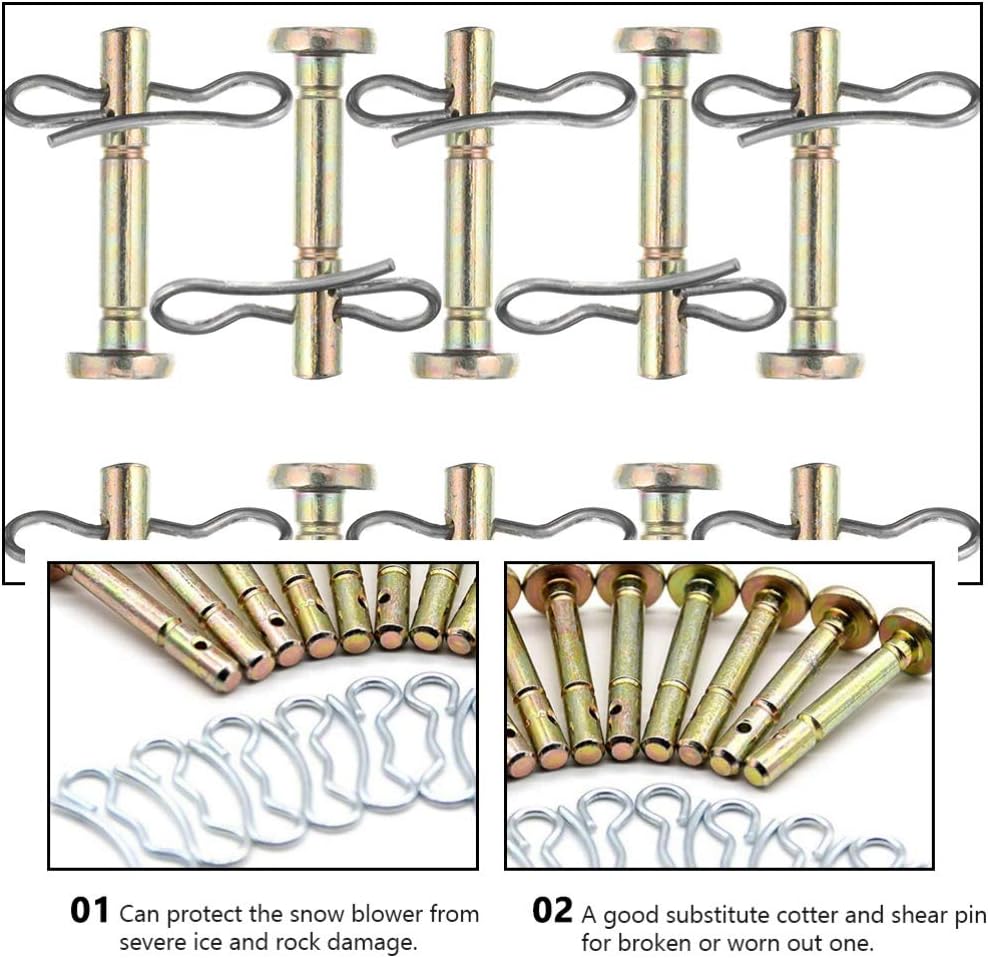 01 Can protect the snow blower from severe ice and rock damage.

02 A good substitute cotter and shear pin for broken or worn out one.