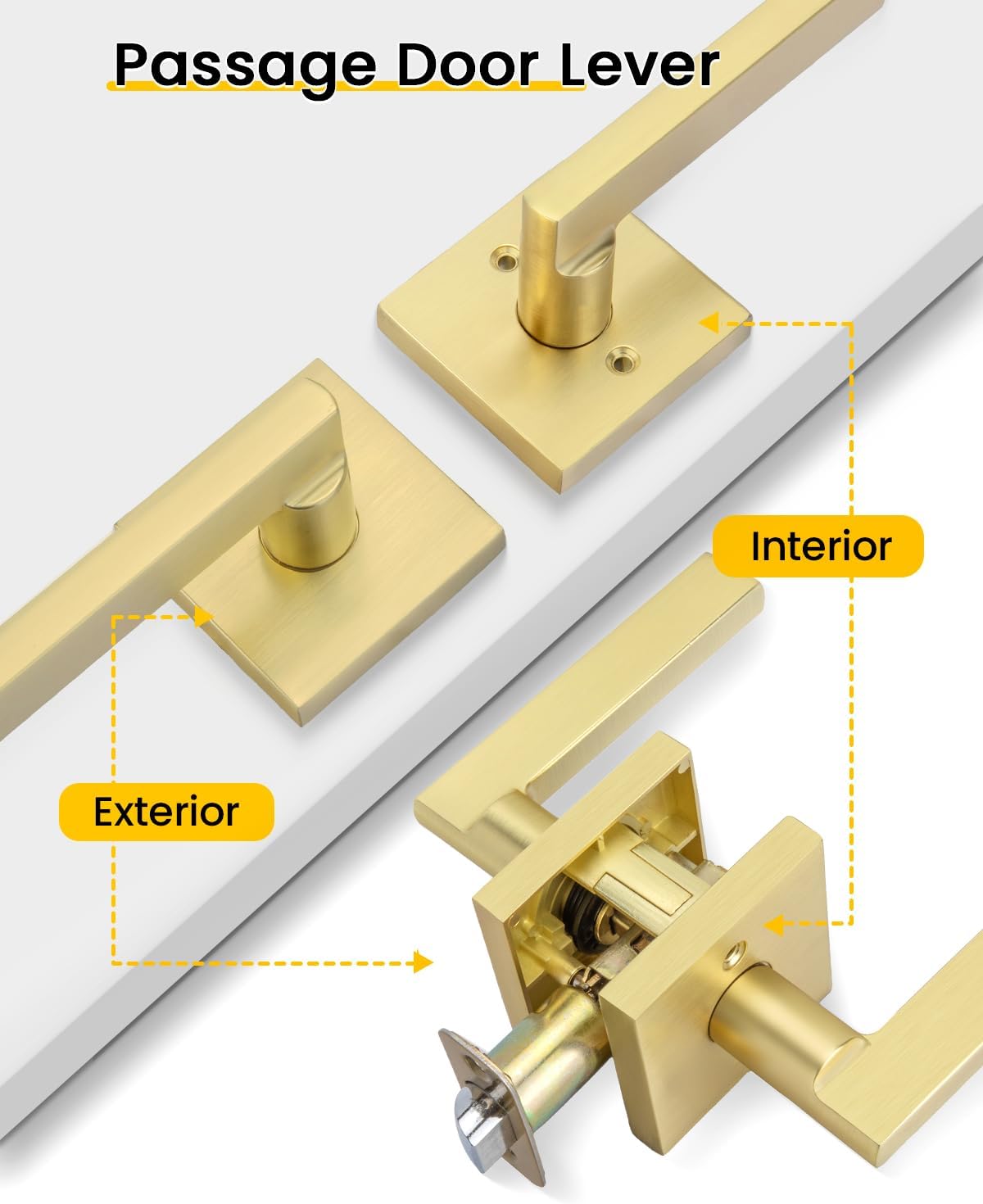 Passage Door Lever

Interior

Exterior