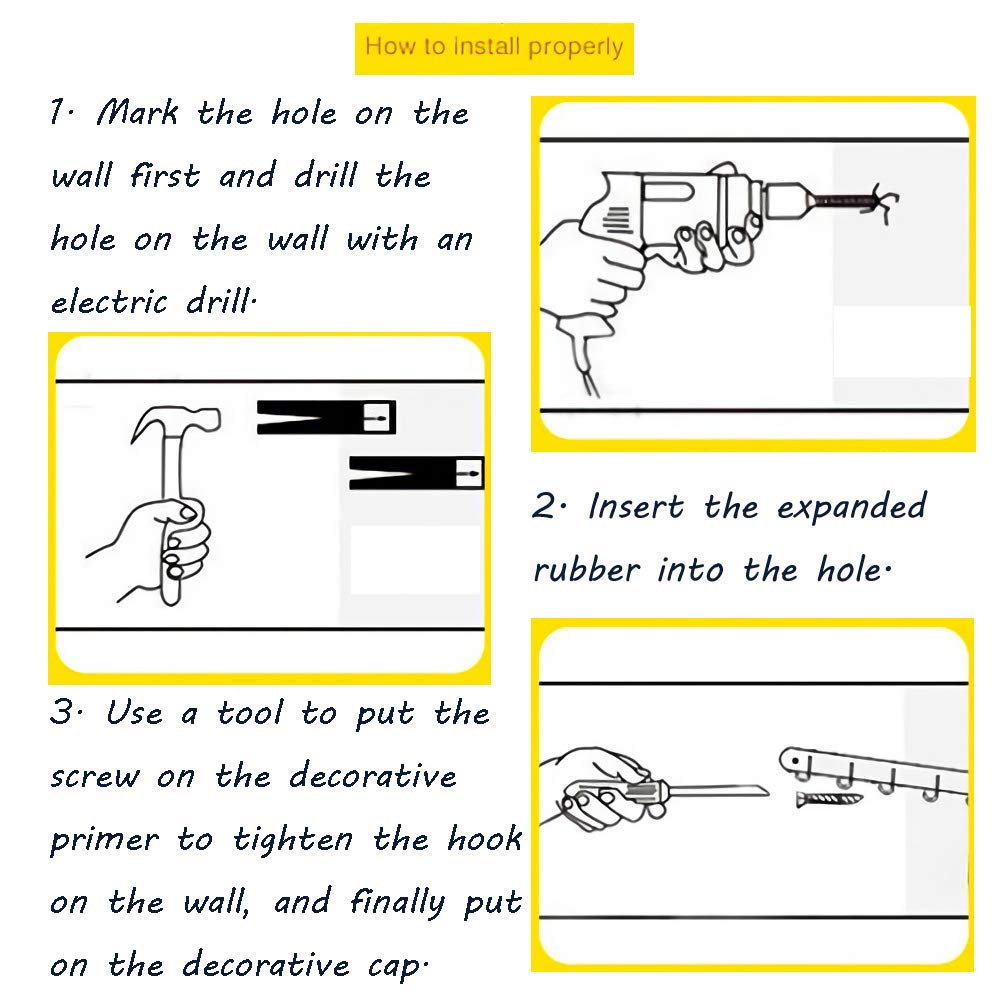 How to install properly

1· Mark the hole on the wall first and drill the hole on the wall with an electric drill·

2· Insert the expanded rubber into the hole·

3· Use a tool to put the screw on the decorative primer to tighten the hook on the wall, and finally put on the decorative cap·