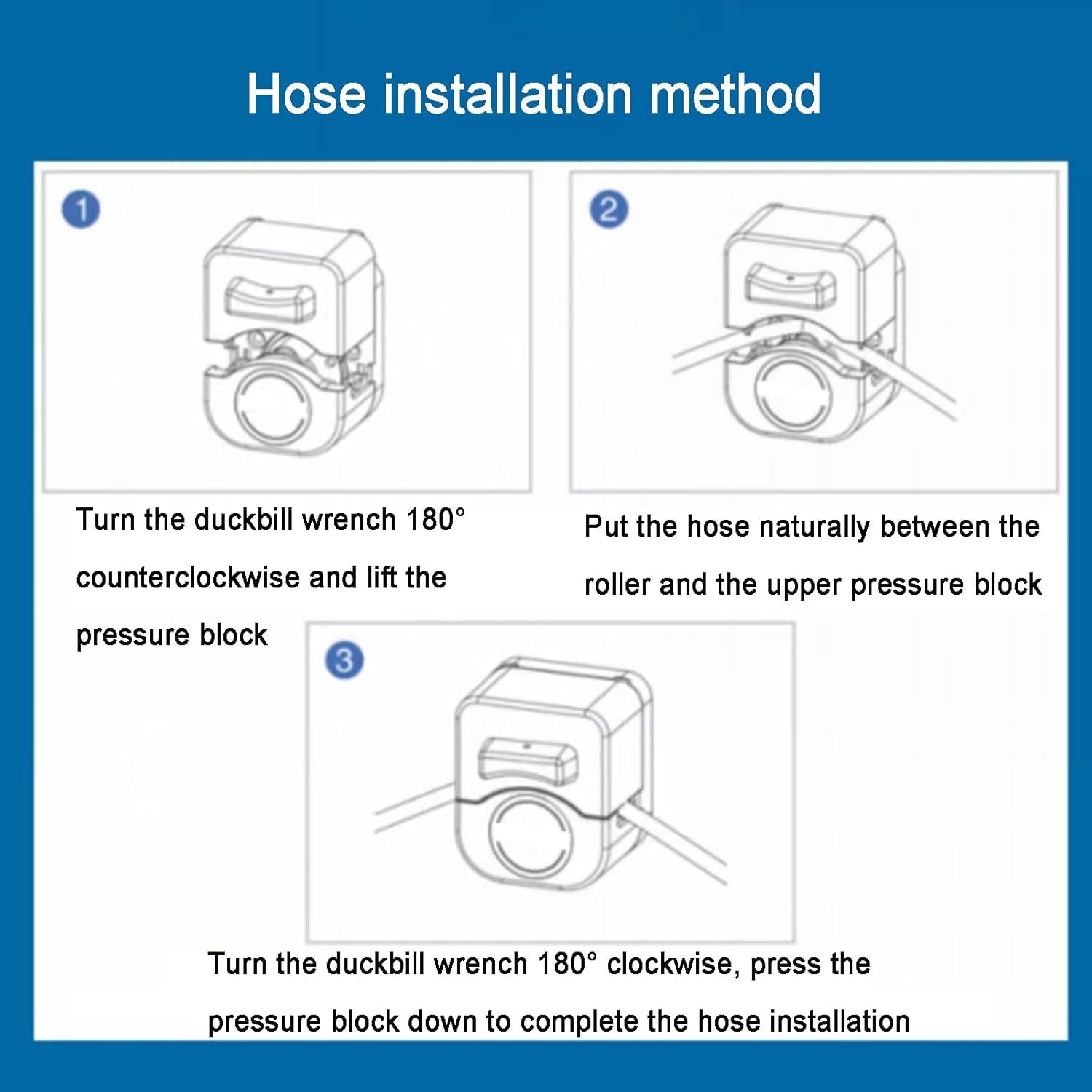 Hose installation method

1

Turn the duckbill wrench 180° counterclockwise and lift the pressure block

2

Put the hose naturally between the roller and the upper pressure block

3

Turn the duckbill wrench 180° clockwise, press the pressure block down to complete the hose installation